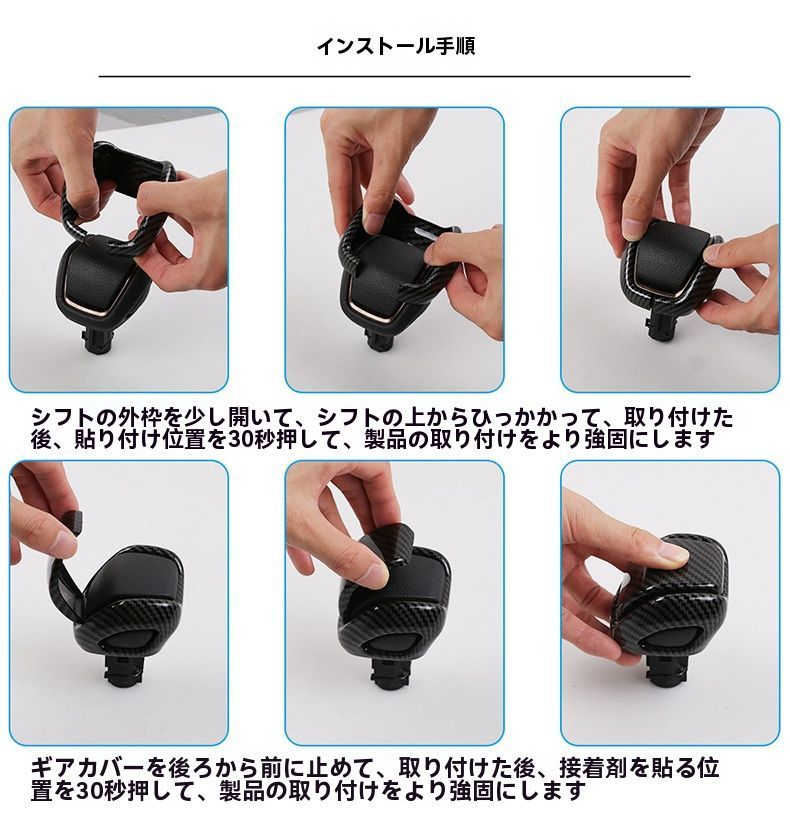 インストール手順

シフトの外枠を少し開いて、シフトの上からひっかかって、取り付けた後、貼り付け位置を30秒押して、製品の取り付けをより強固にします

ギアカバーを後ろから前に止めて、取り付けた後、接着剤を貼る位置を30秒押して、製品の取り付けをより強固にします