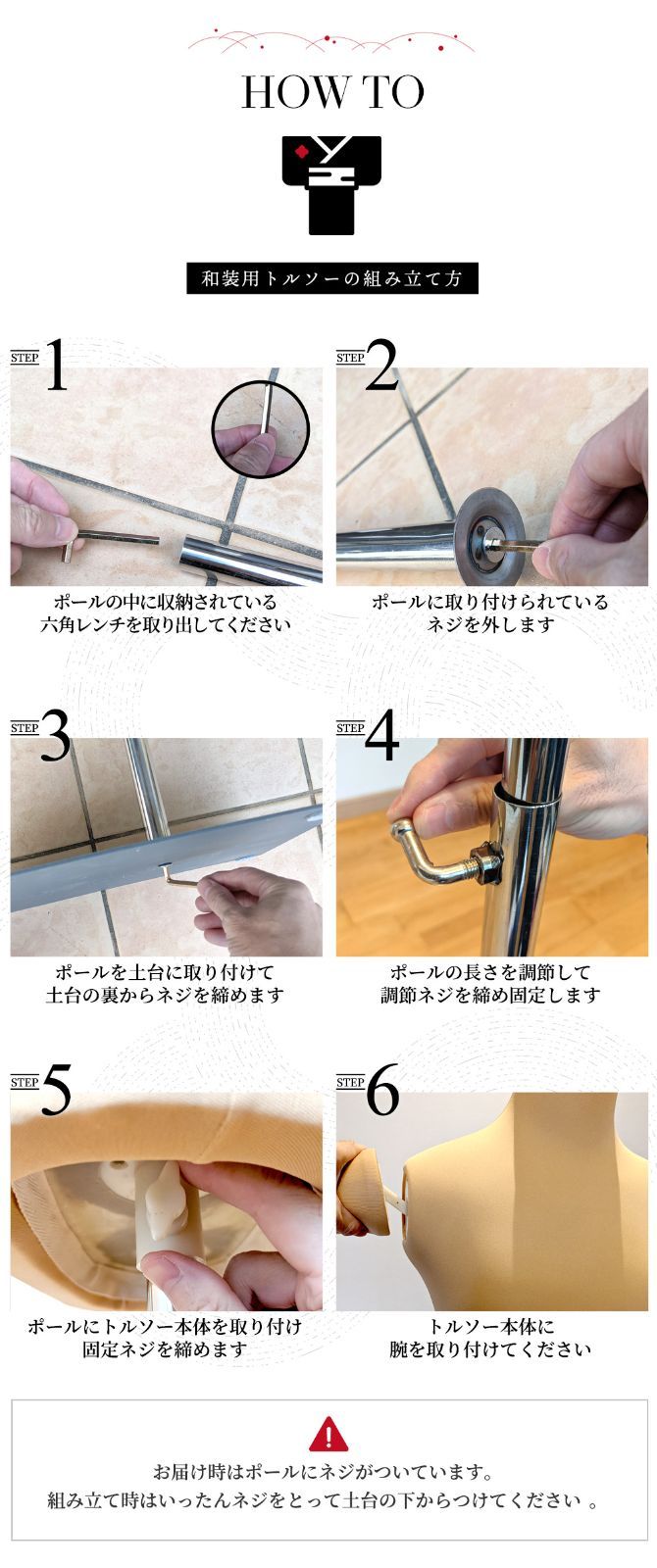 HOW TO

和装用トルソーの組み立て方

STEP 1

ポールの中に収納されている
六角レンチを取り出してください

STEP 2

ポールに取り付けられている
ネジを外します

STEP 3

ポールを土台に取り付けて
土台の裏からネジを締めます

STEP 4

ポールの長さを調節して
調節ネジを締め固定します

STEP 5

ポールにトルソー本体を取り付け
固定ネジを締めます

STEP 6

トルソー本体に
腕を取り付けてください

お届け時はポールにネジがついています。
組み立て時はいったんネジをとって土台の下からつけてください 。