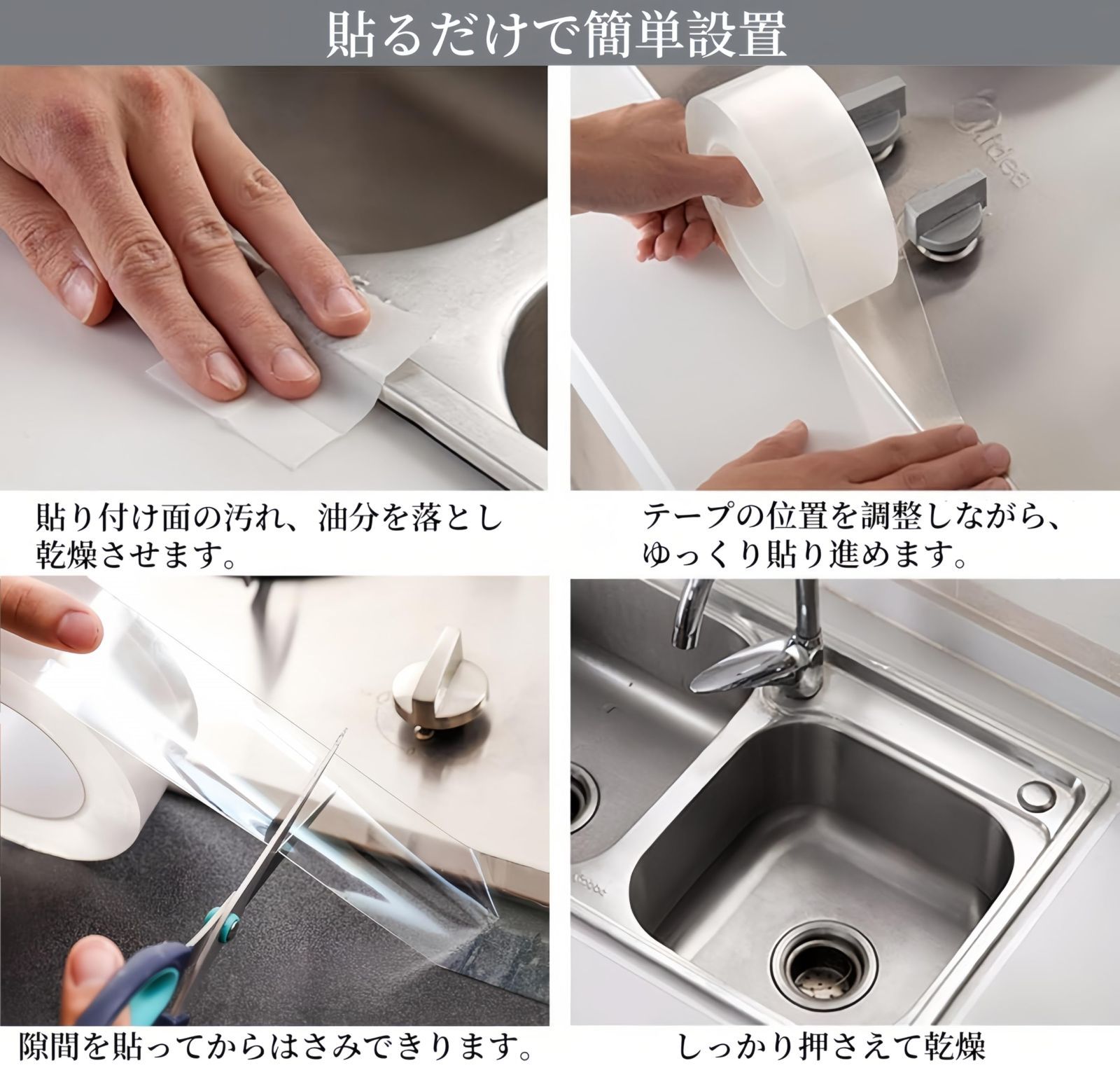 貼るだけで簡単設置

Midea

貼り付け面の汚れ、油分を落とし乾燥させます。

テープの位置を調整しながら、ゆっくり貼り進めます。

隙間を貼ってからはさみできります。

しっかり押さえて乾燥