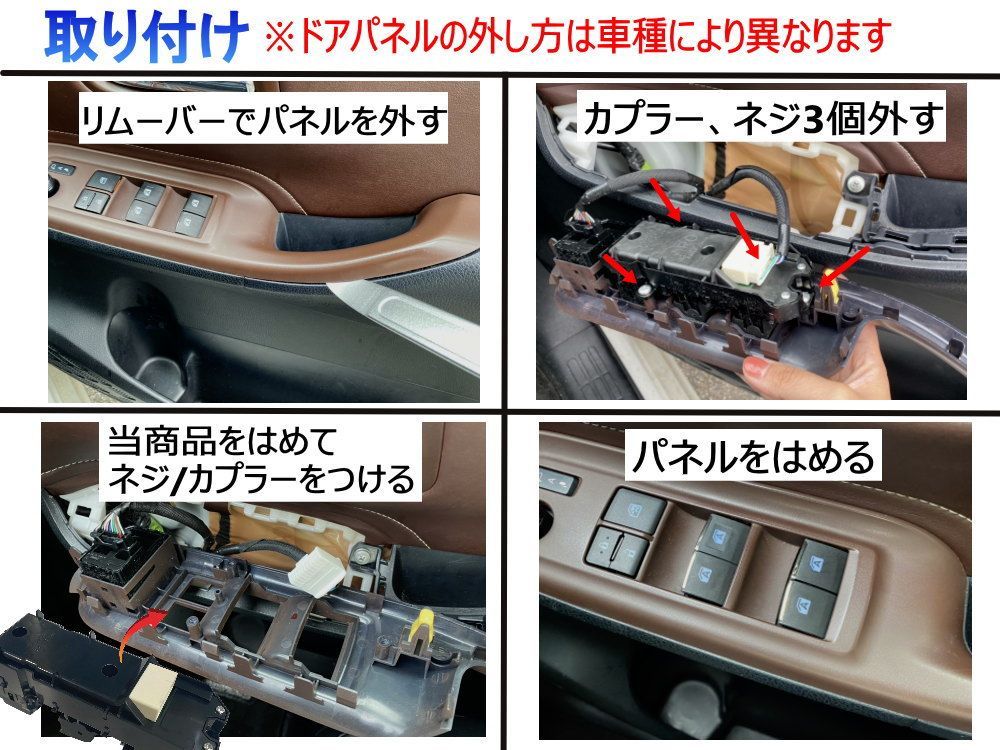 取り付け ※ドアパネルの外し方は車種により異なります

リムーバーでパネルを外す

カプラー、ネジ3個外す

当商品をはめて
ネジ/カプラーをつける

パネルをはめる