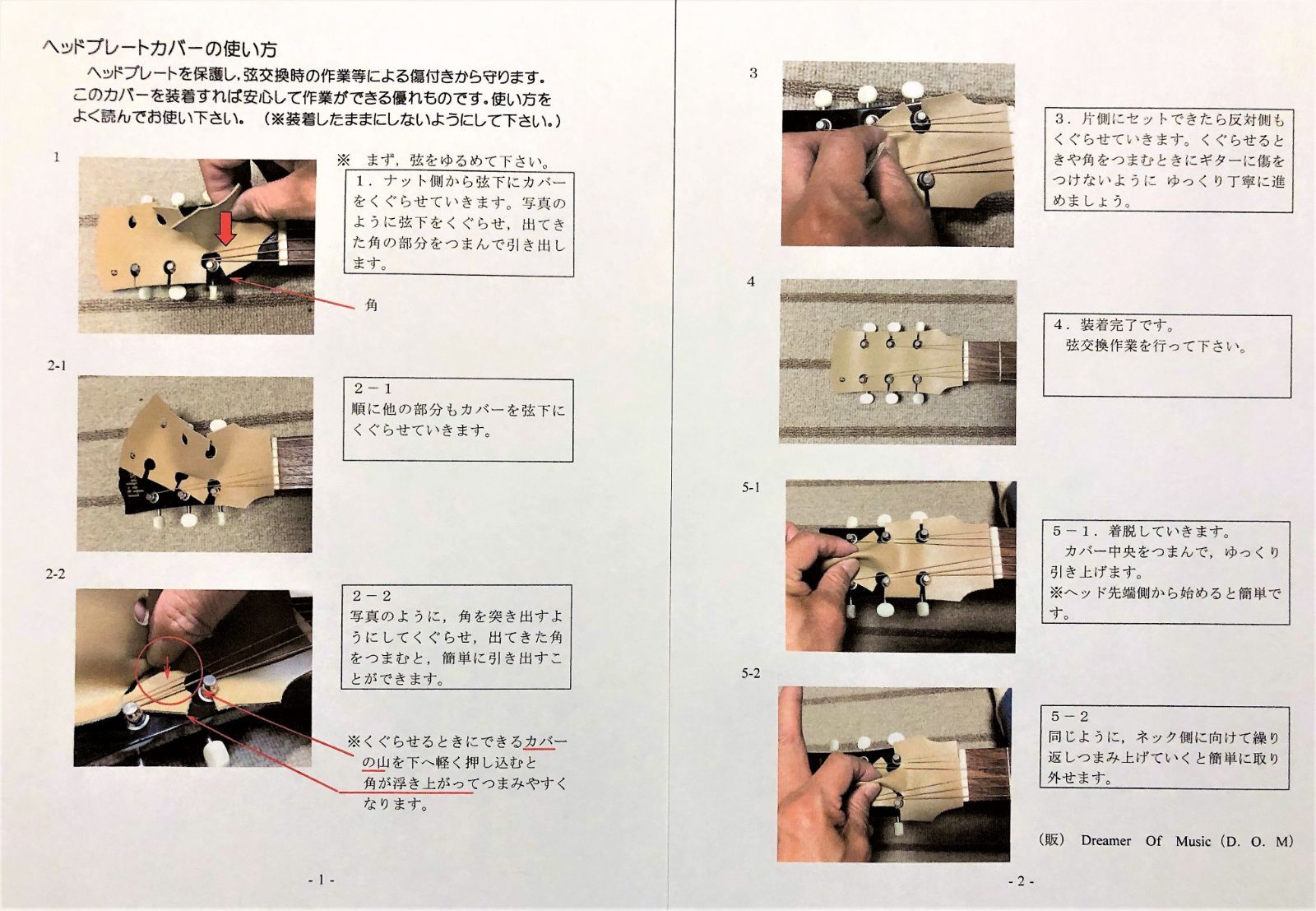 ヘッドプレートカバーの使い方

ヘッドプレートを保護し,弦交換時の作業等による傷付きから守ります。このカバーを装着すれば安心して作業ができる優れものです。使い方をよく読んでお使い下さい。（※装着したままにしないようにして下さい。）

1

※　まず，弦をゆるめて下さい。

1．ナット側から弦下にカバーをくぐらせていきます。写真のように弦下をくぐらせ，出てきた角の部分をつまんで引き出します。

角

2-1

2－1
順に他の部分もカバーを弦下にくぐらせていきます。

2-2

2－2
写真のように，角を突き出すようにしてくぐらせ，出てきた角をつまむと，簡単に引き出すことができます。

※くぐらせるときにできるカバーの山を下へ軽く押し込むと角が浮き上がってつまみやすくなります。

- 1 -

3

3．片側にセットできたら反対側もくぐらせていきます。くぐらせるときや角をつまむときにギターに傷をつけないように　ゆっくり丁寧に進めましょう。

4

4．装着完了です。
弦交換作業を行って下さい。

5-1

5－1．着脱していきます。
カバー中央をつまんで，ゆっくり引き上げます。
※ヘッド先端側から始めると簡単です。

5-2

5－2
同じように，ネック側に向けて繰り返しつまみ上げていくと簡単に取り外せます。

（販）　Dreamer　Of　Music（D. O. M）

- 2 -