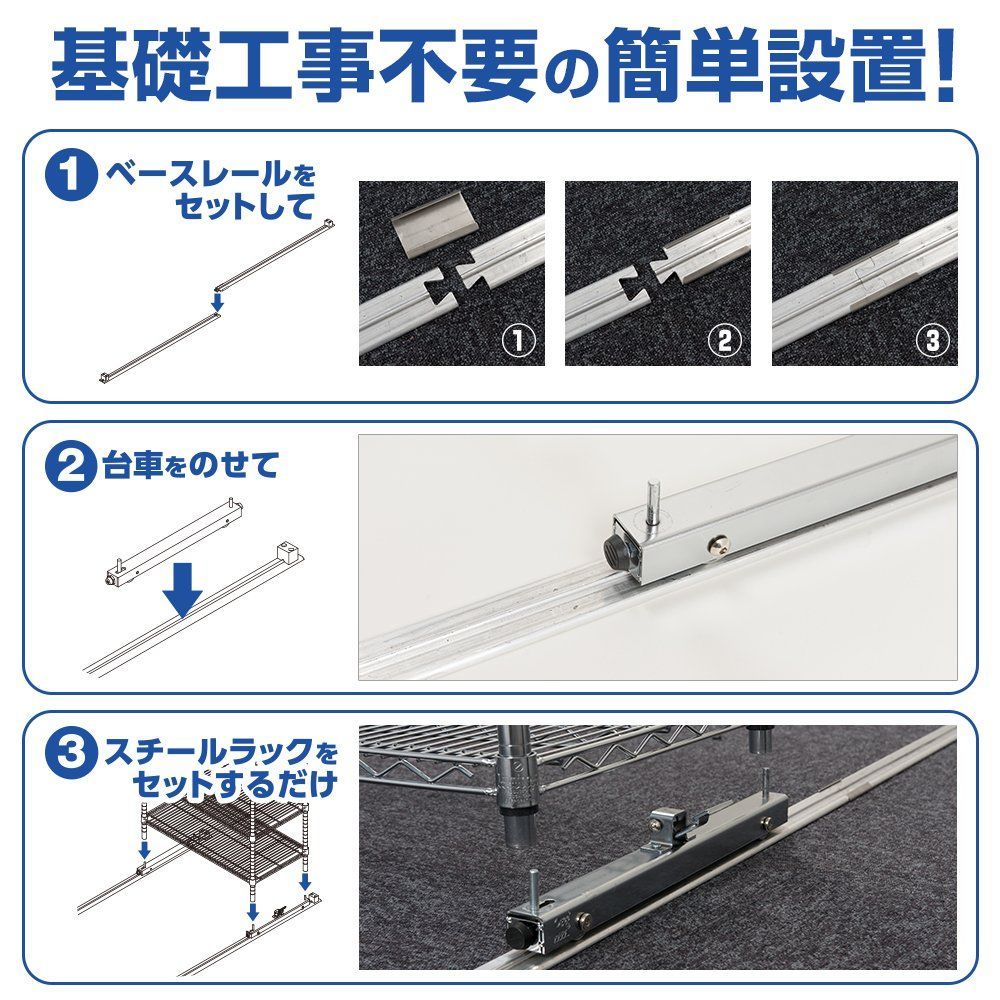 基礎工事不要の簡単設置!

1 ベースレールをセットして

①

②

③

2 台車をのせて

3 スチールラックをセットするだけ