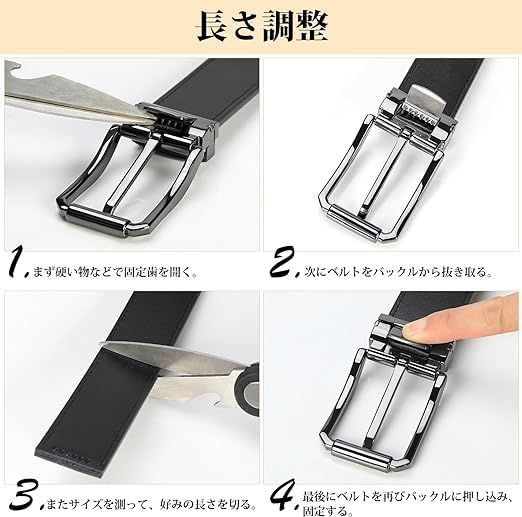 長さ調整

1. まず硬い物などで固定歯を開く。

2. 次にベルトをバックルから抜き取る。

3. またサイズを測って、好みの長さを切る。

4. 最後にベルトを再びバックルに押し込み、固定する。