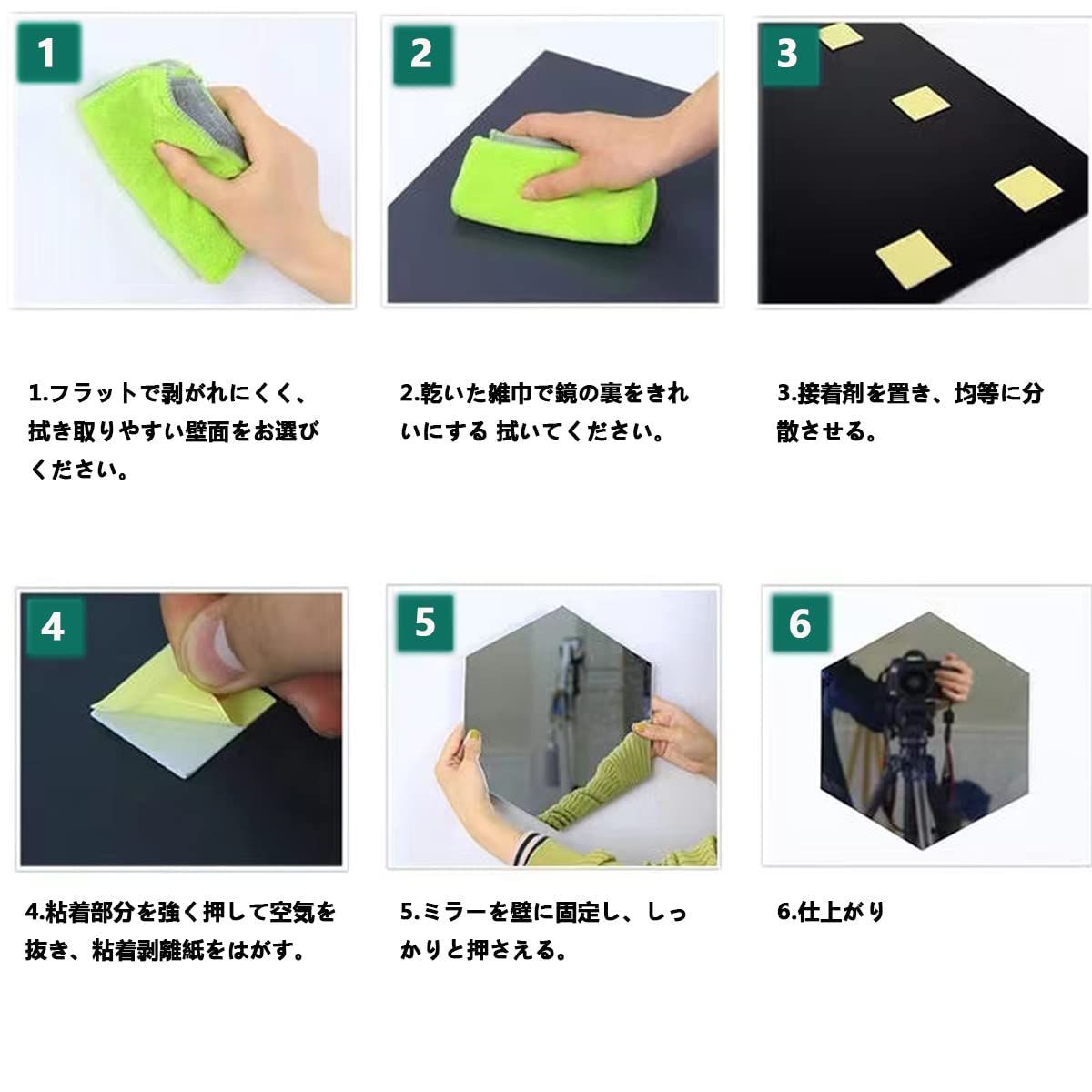 1

2

3

1.フラットで剥がれにくく、拭き取りやすい壁面をお選びください。

2.乾いた雑巾で鏡の裏をきれいにする 拭いてください。

3.接着剤を置き、均等に分散させる。

4

5

6

4.粘着部分を強く押して空気を抜き、粘着剥離紙をはがす。

5.ミラーを壁に固定し、しっかりと押さえる。

6.仕上がり