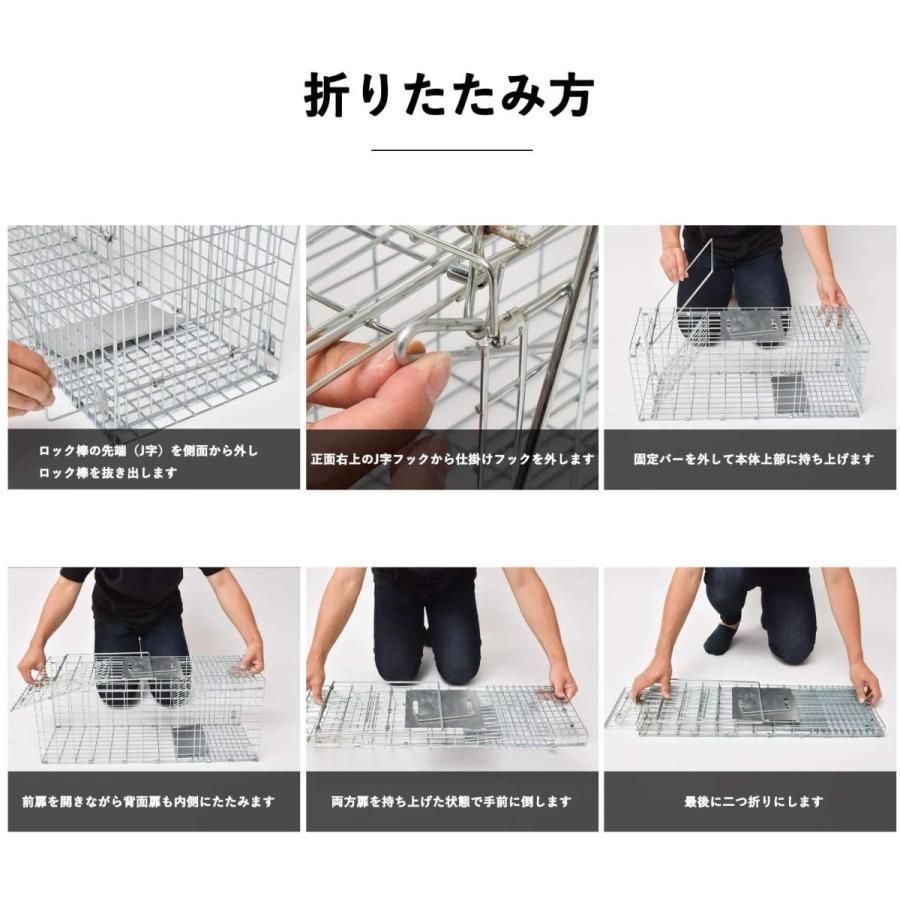 折りたたみ方

ロック棒の先端（J字）を側面から外し
ロック棒を抜き出します

正面右上のJ字フックから仕掛けフックを外します

固定バーを外して本体上部に持ち上げます

前扉を開きながら背面扉も内側にたたみます

両方扉を持ち上げた状態で手前に倒します

最後に二つ折りにします