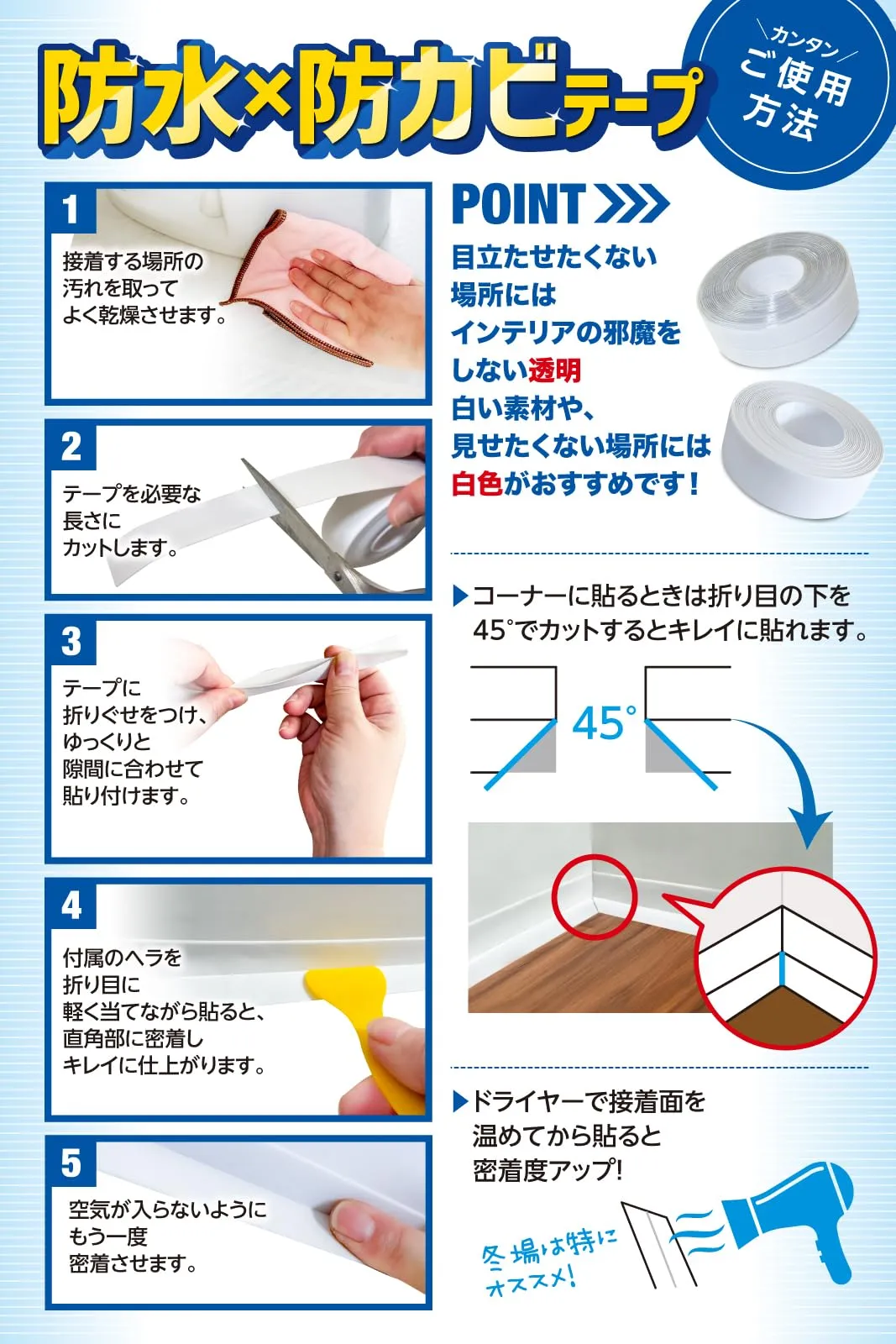 防水×防カビテープ

カンタン
ご使用方法

1
接着する場所の汚れを取ってよく乾燥させます。

2
テープを必要な長さにカットします。

3
テープに折りぐせをつけ、ゆっくりと隙間に合わせて貼り付けます。

4
付属のヘラを折り目に軽く当てながら貼ると、直角部に密着しキレイに仕上がります。

5
空気が入らないようにもう一度密着させます。

POINT
目立たせたくない場所にはインテリアの邪魔をしない透明
白い素材や、見せたくない場所には白色がおすすめです！

▶コーナーに貼るときは折り目の下を45°でカットするとキレイに貼れます。

45°

▶ドライヤーで接着面を温めてから貼ると密着度アップ!

冬場は特にオススメ!