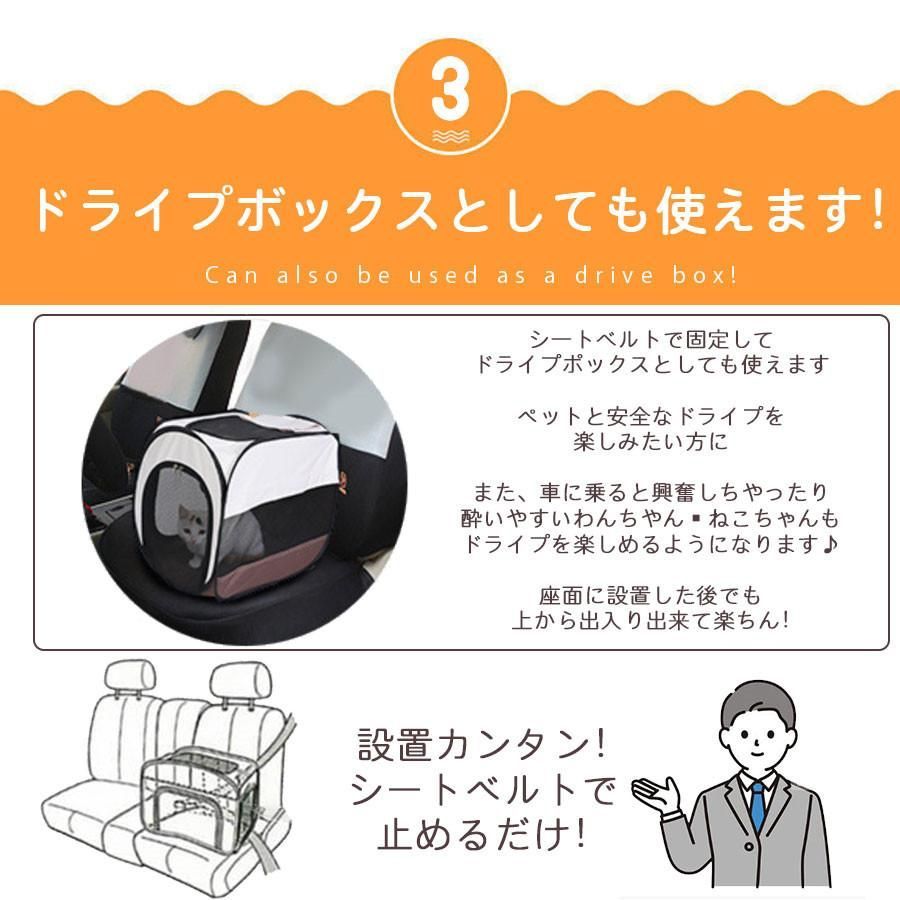 3

ドライブボックスとしても使えます!

Can also be used as a drive box!

シートベルトで固定して
ドライブボックスとしても使えます

ペットと安全なドライブを
楽しみたい方に

また、車に乗ると興奮しちゃったり
酔いやすいわんちゃん・ねこちゃんも
ドライブを楽しめるようになります♪

座面に設置した後でも
上から出入り出来て楽ちん!

設置カンタン!
シートベルトで
止めるだけ!