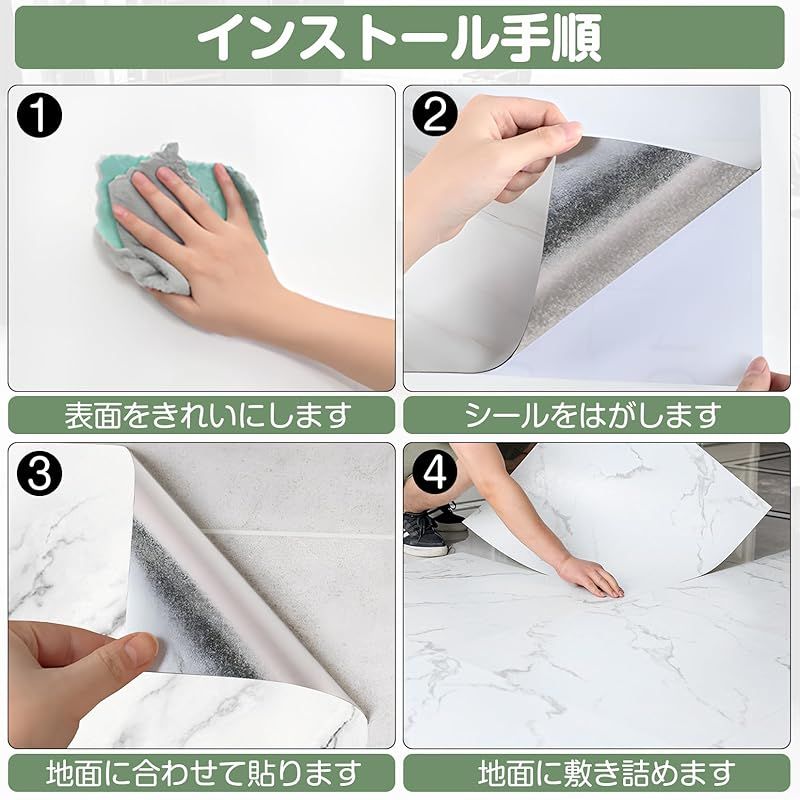 インストール手順

1

表面をきれいにします

2

シールをはがします

3

地面に合わせて貼ります

4

地面に敷き詰めます