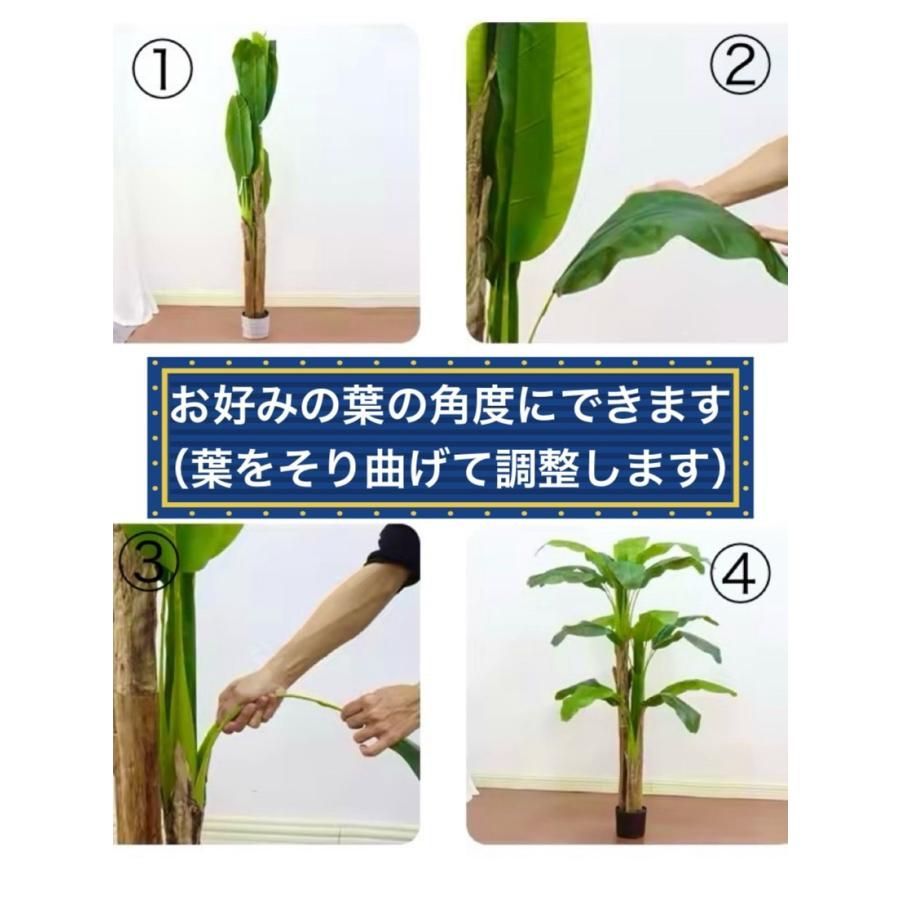 ①

②

お好みの葉の角度にできます
(葉をそり曲げて調整します)

③

④