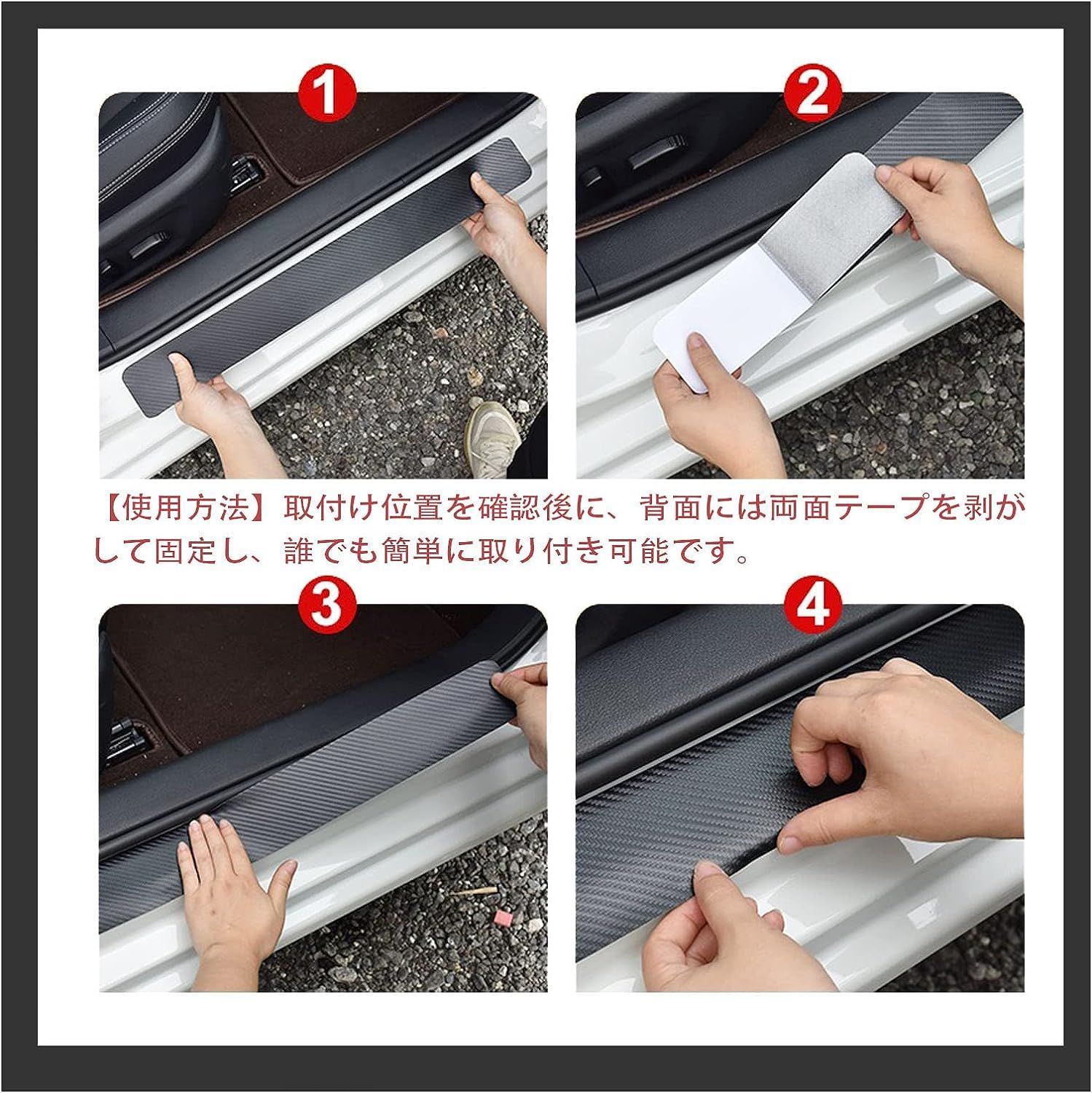 1

2

【使用方法】取付け位置を確認後に、背面には両面テープを剥がして固定し、誰でも簡単に取り付き可能です。

3

4