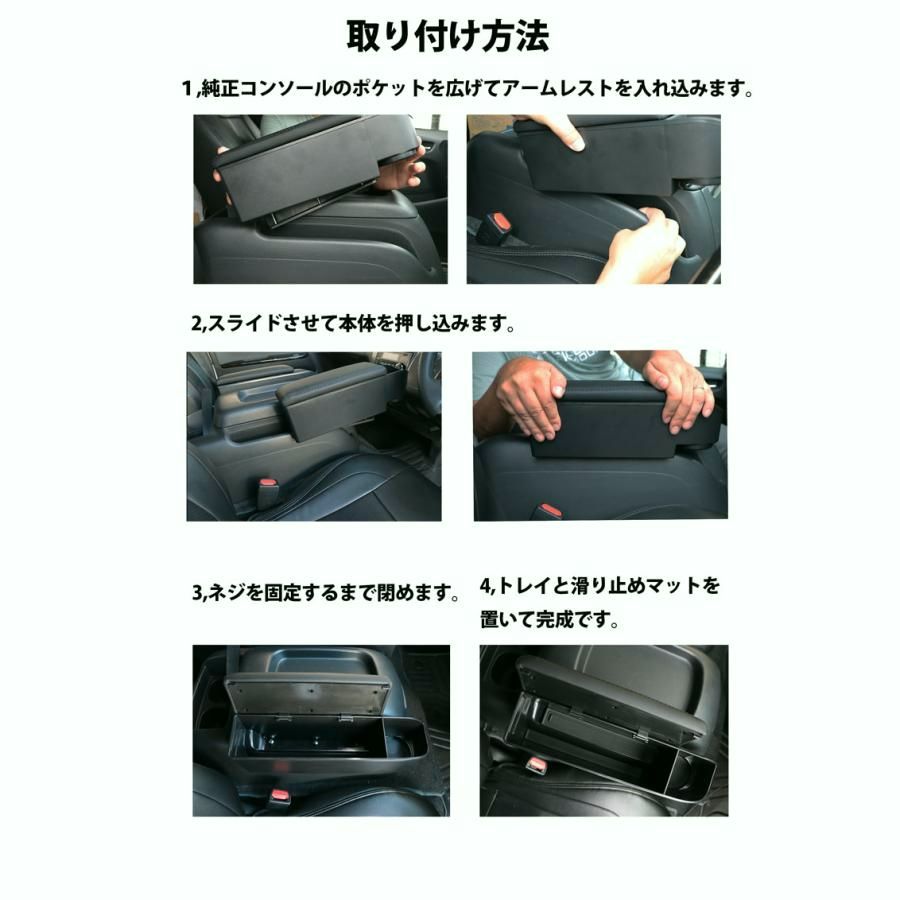 取り付け方法

1,純正コンソールのポケットを広げてアームレストを入れ込みます。

2,スライドさせて本体を押し込みます。

3,ネジを固定するまで閉めます。

4,トレイと滑り止めマットを置いて完成です。