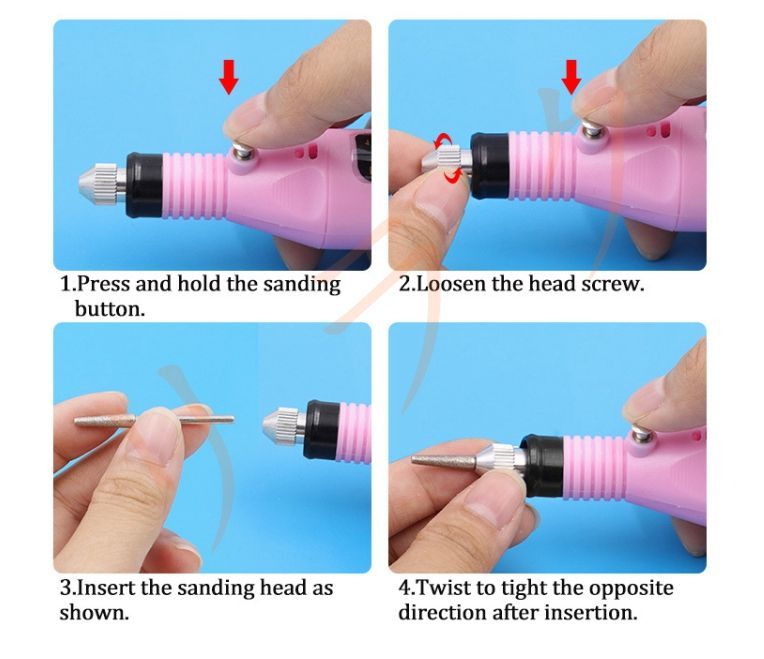 1.Press and hold the sanding button.

2.Loosen the head screw.

3.Insert the sanding head as shown.

4.Twist to tight the opposite direction after insertion.