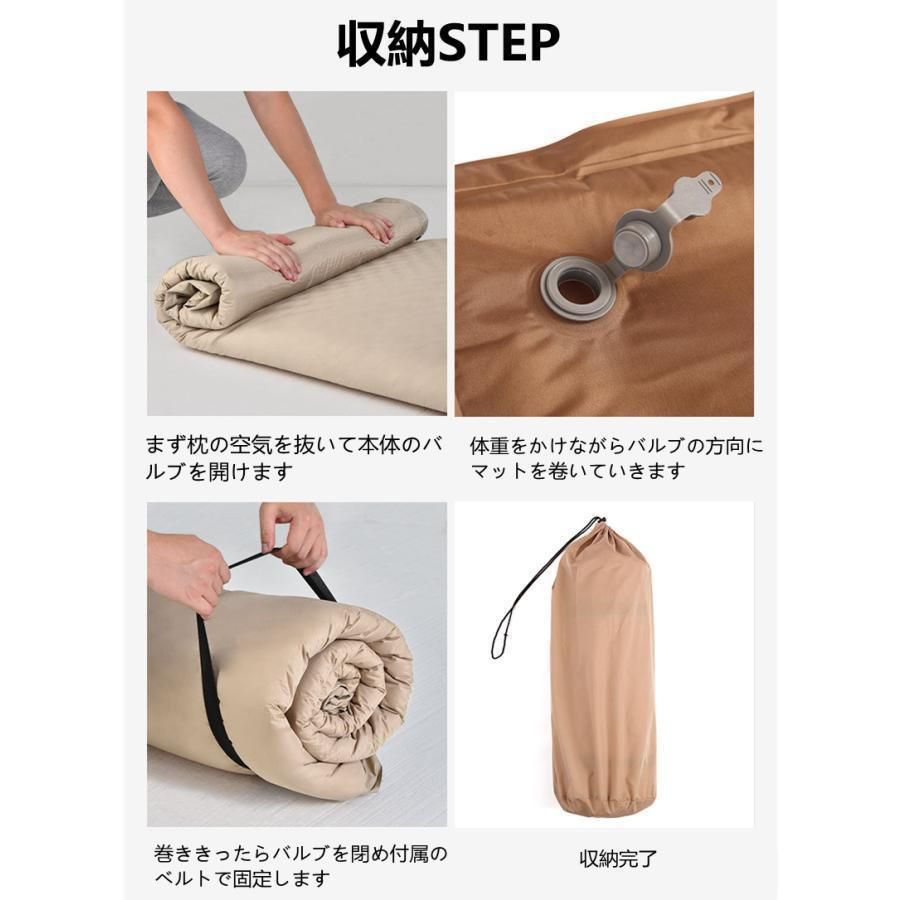 収納STEP

まず枕の空気を抜いて本体のバルブを開けます

体重をかけながらバルブの方向にマットを巻いていきます

巻ききったらバルブを閉め付属のベルトで固定します

収納完了