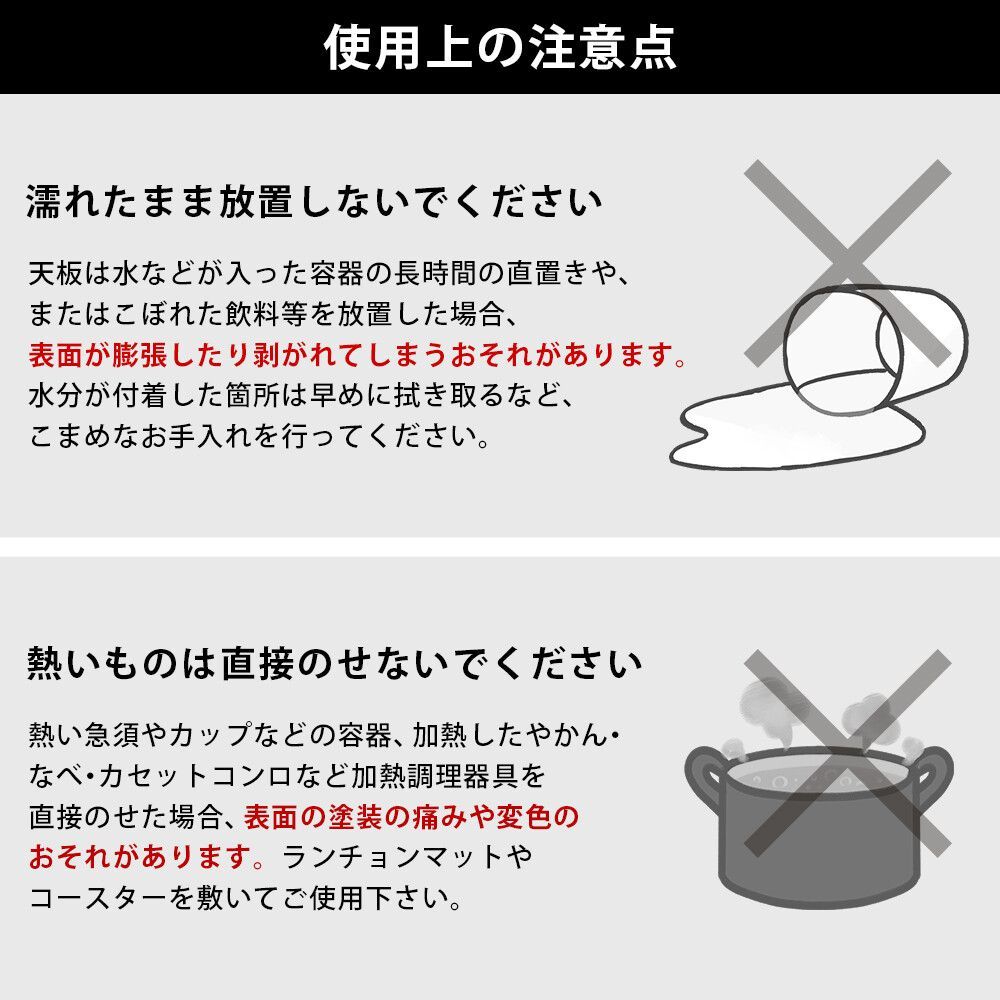 使用上の注意点

濡れたまま放置しないでください

天板は水などが入った容器の長時間の直置きや、またはこぼれた飲料等を放置した場合、表面が膨張したり剥がれてしまうおそれがあります。水分が付着した箇所は早めに拭き取るなど、こまめなお手入れを行ってください。

熱いものは直接のせないでください

熱い急須やカップなどの容器、加熱したやかん・なべ・カセットコンロなど加熱調理器具を直接のせた場合、表面の塗装の痛みや変色のおそれがあります。ランチョンマットやコースターを敷いてご使用下さい。