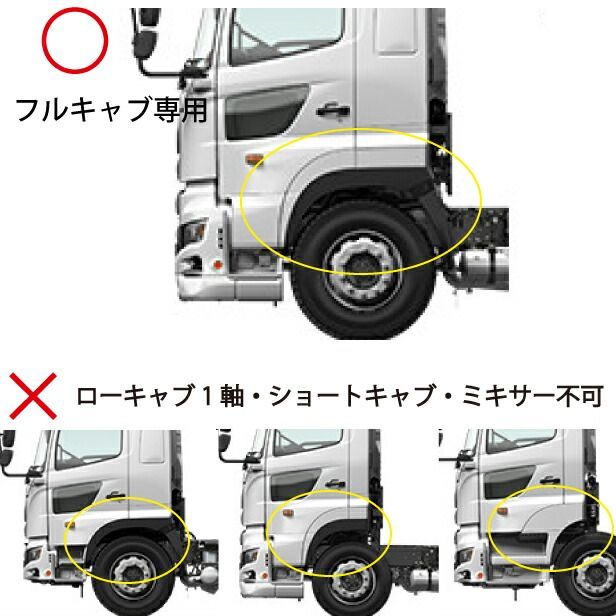 フルキャブ専用

ローキャブ１軸・ショートキャブ・ミキサー不可