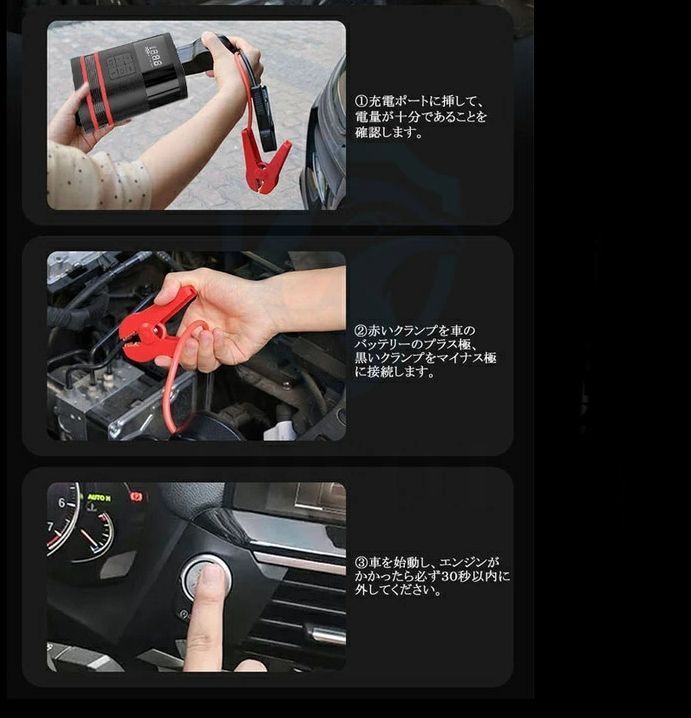 ①充電ポートに挿して、電量が十分であることを確認します。

②赤いクランプを車のバッテリーのプラス極、黒いクランプをマイナス極に接続します。

6
7
AUTO H

③車を始動し、エンジンがかかったら必ず30秒以内に外してください。