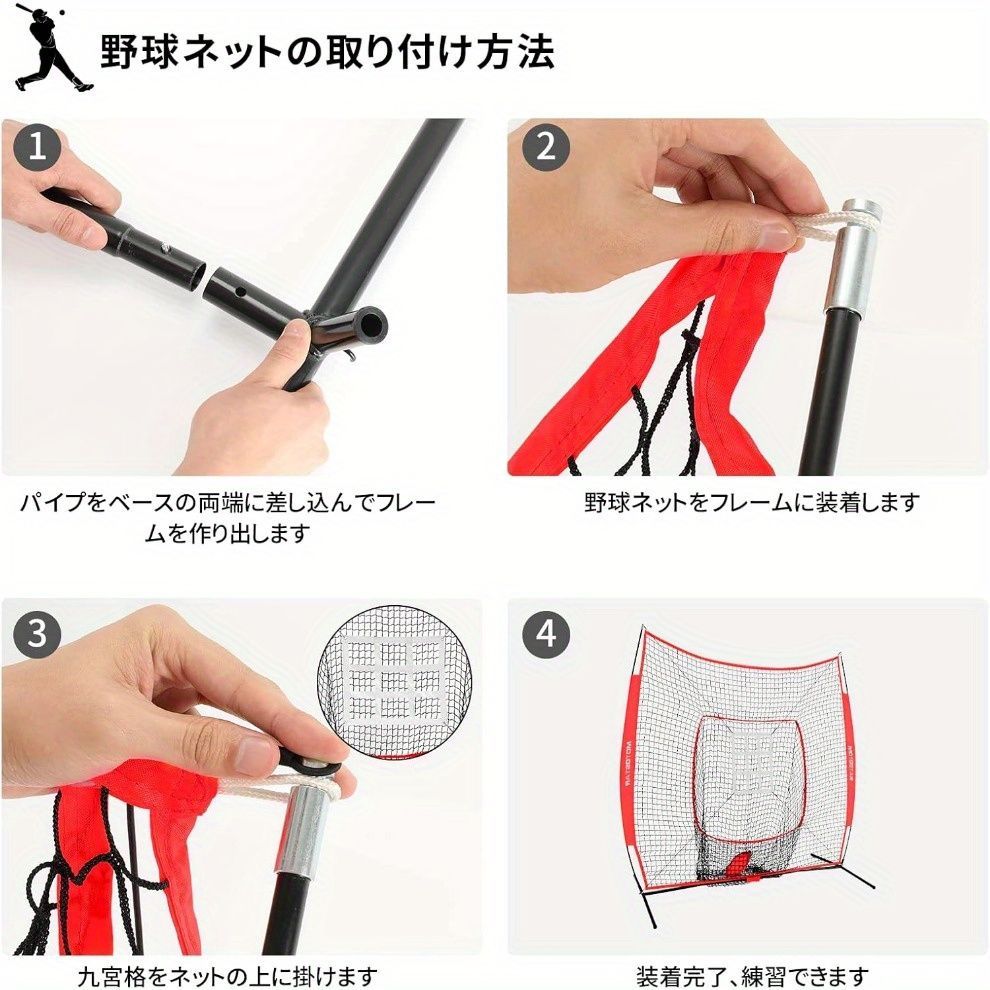 野球ネットの取り付け方法

1

パイプをベースの両端に差し込んでフレームを作り出します

2

野球ネットをフレームに装着します

3

九宮格をネットの上に掛けます

4

装着完了、練習できます