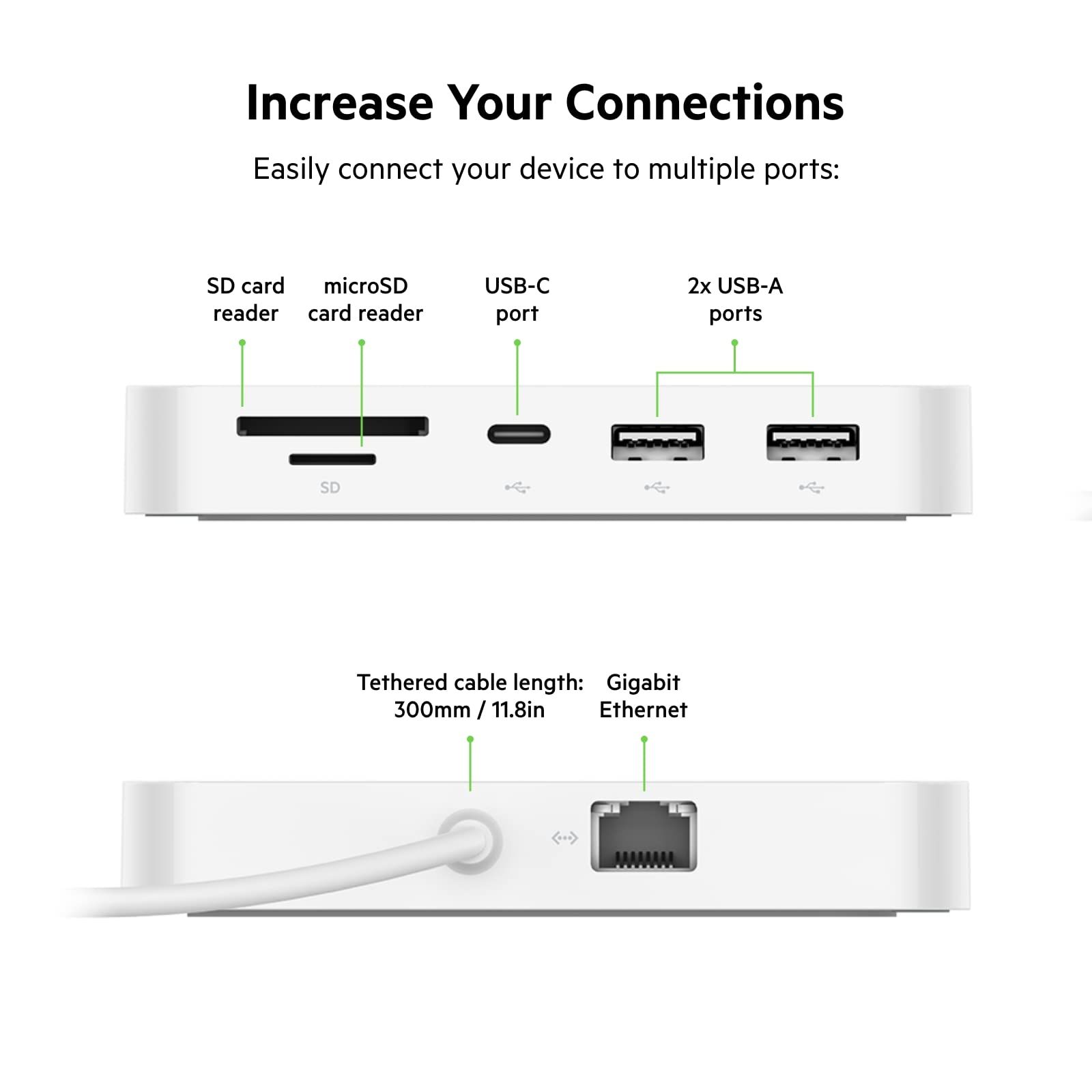 Increase Your Connections

Easily connect your device to multiple ports:

SD card reader

microSD card reader

USB-C port

2x USB-A ports

SD

Tethered cable length: 300mm / 11.8in

Gigabit Ethernet