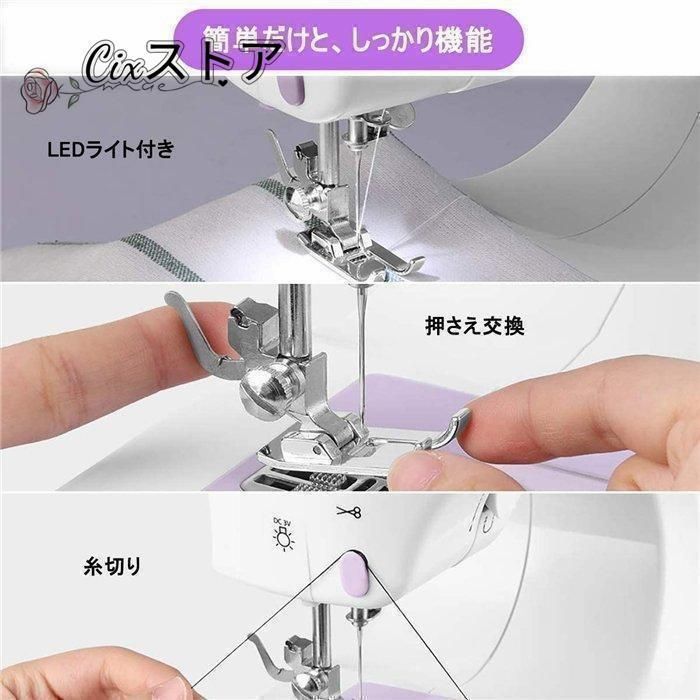 簡単だけと、しっかり機能

Cixストア

LEDライト付き

押さえ交換

DC 3V

糸切り