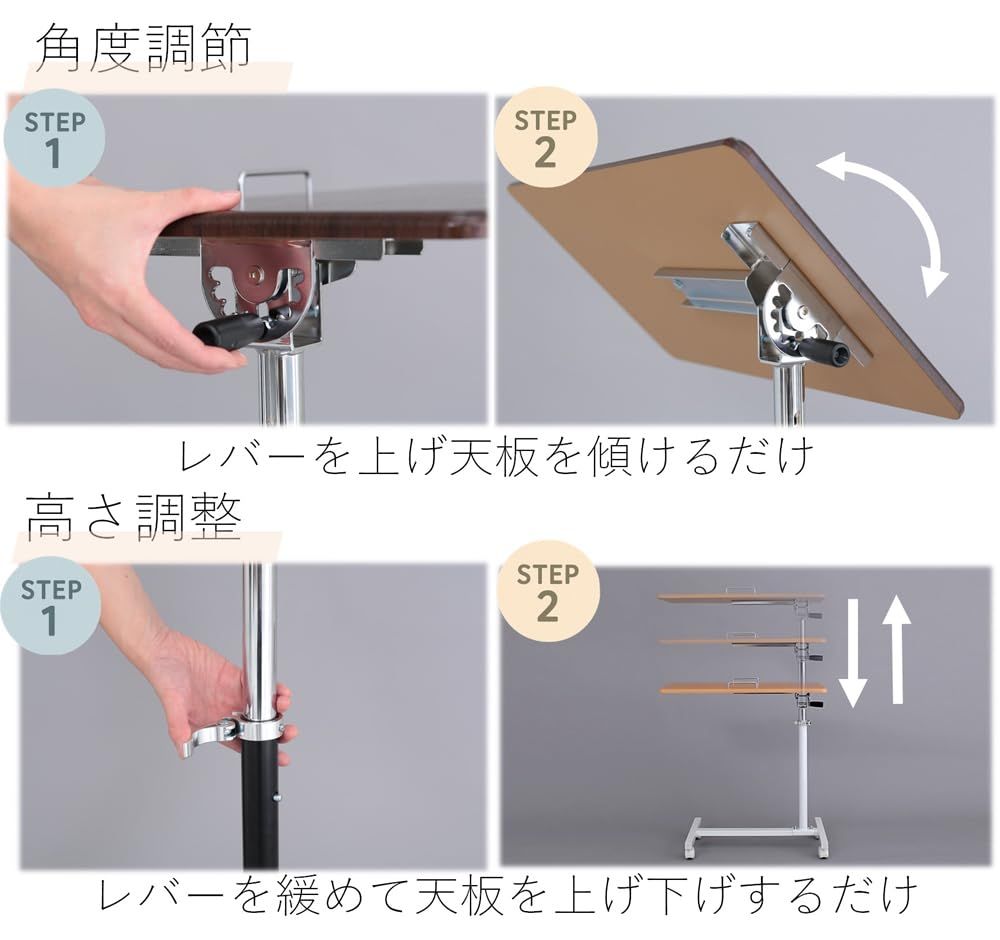 角度調節

STEP 1

STEP 2

レバーを上げ天板を傾けるだけ

高さ調整

STEP 1

STEP 2

レバーを緩めて天板を上げ下げするだけ