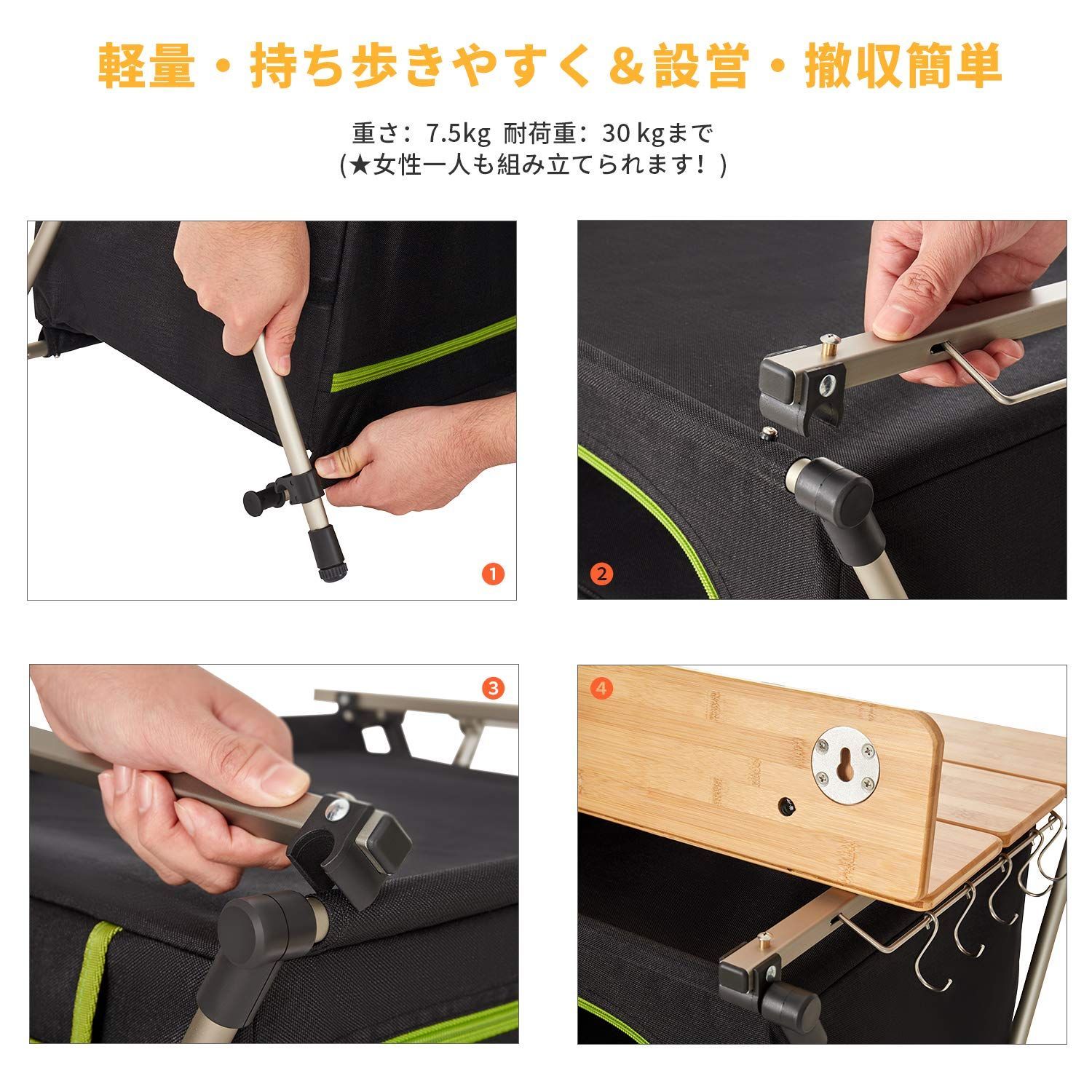 軽量・持ち歩きやすく＆設営・撤収簡単

重さ：7.5kg 耐荷重：30 kgまで
(★女性一人も組み立てられます！)

1

2

3

4