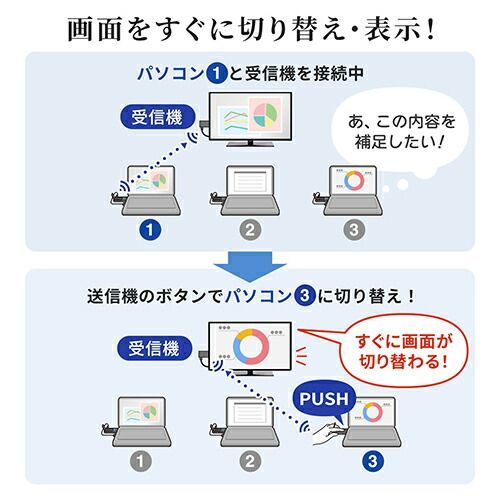 画面をすぐに切り替え・表示!

パソコン1と受信機を接続中

受信機

あ、この内容を補足したい!

1

2

3

送信機のボタンでパソコン3に切り替え!

受信機

すぐに画面が切り替わる!

PUSH

1

2

3