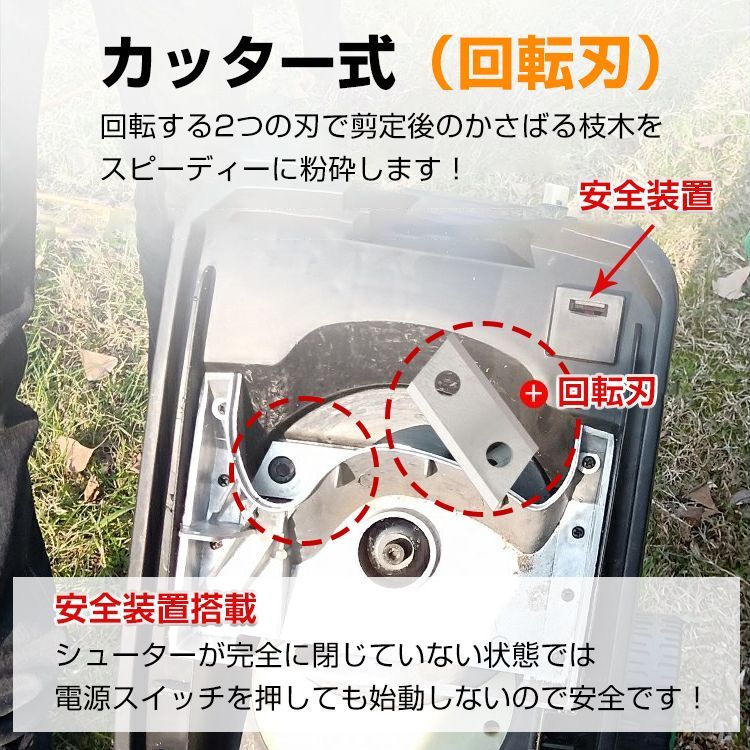 カッター式（回転刃）

回転する2つの刃で剪定後のかさばる枝木をスピーディーに粉砕します！

安全装置

＋ 回転刃

安全装置搭載

シューターが完全に閉じていない状態では電源スイッチを押しても始動しないので安全です！