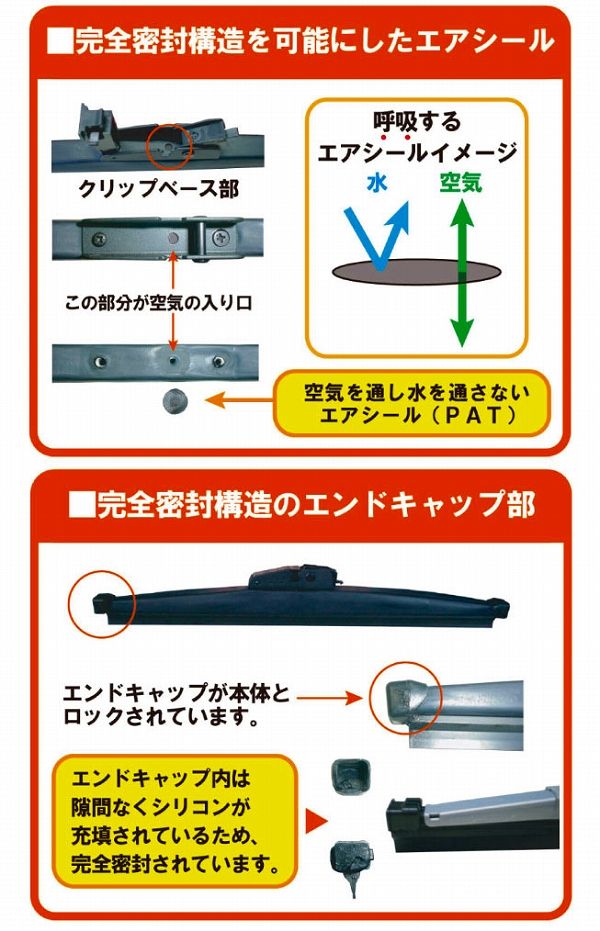 ■完全密封構造を可能にしたエアシール

クリップベース部

この部分が空気の入り口

呼吸する
エアシールイメージ

水

空気

空気を通し水を通さない
エアシール（PAT）

■完全密封構造のエンドキャップ部

エンドキャップが本体と
ロックされています。

エンドキャップ内は
隙間なくシリコンが
充填されているため、
完全密封されています。