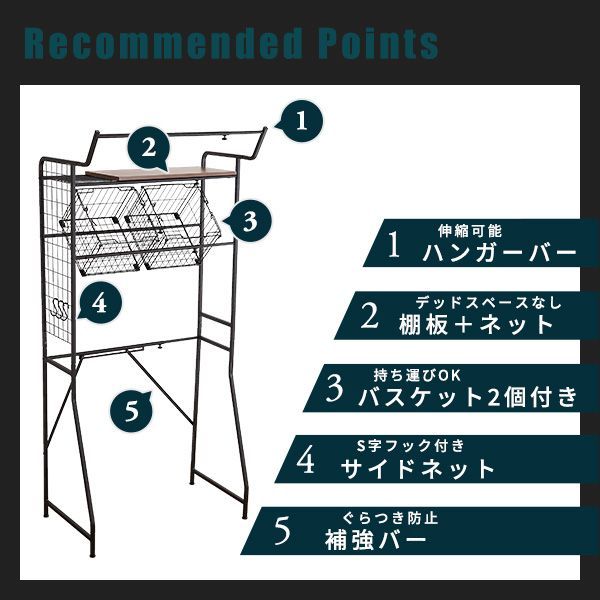 Recommended Points

1

2

3

4

5

1 伸縮可能
ハンガーバー

2 デッドスペースなし
棚板＋ネット

3 持ち運びOK
バスケット2個付き

4 S字フック付き
サイドネット

5 ぐらつき防止
補強バー