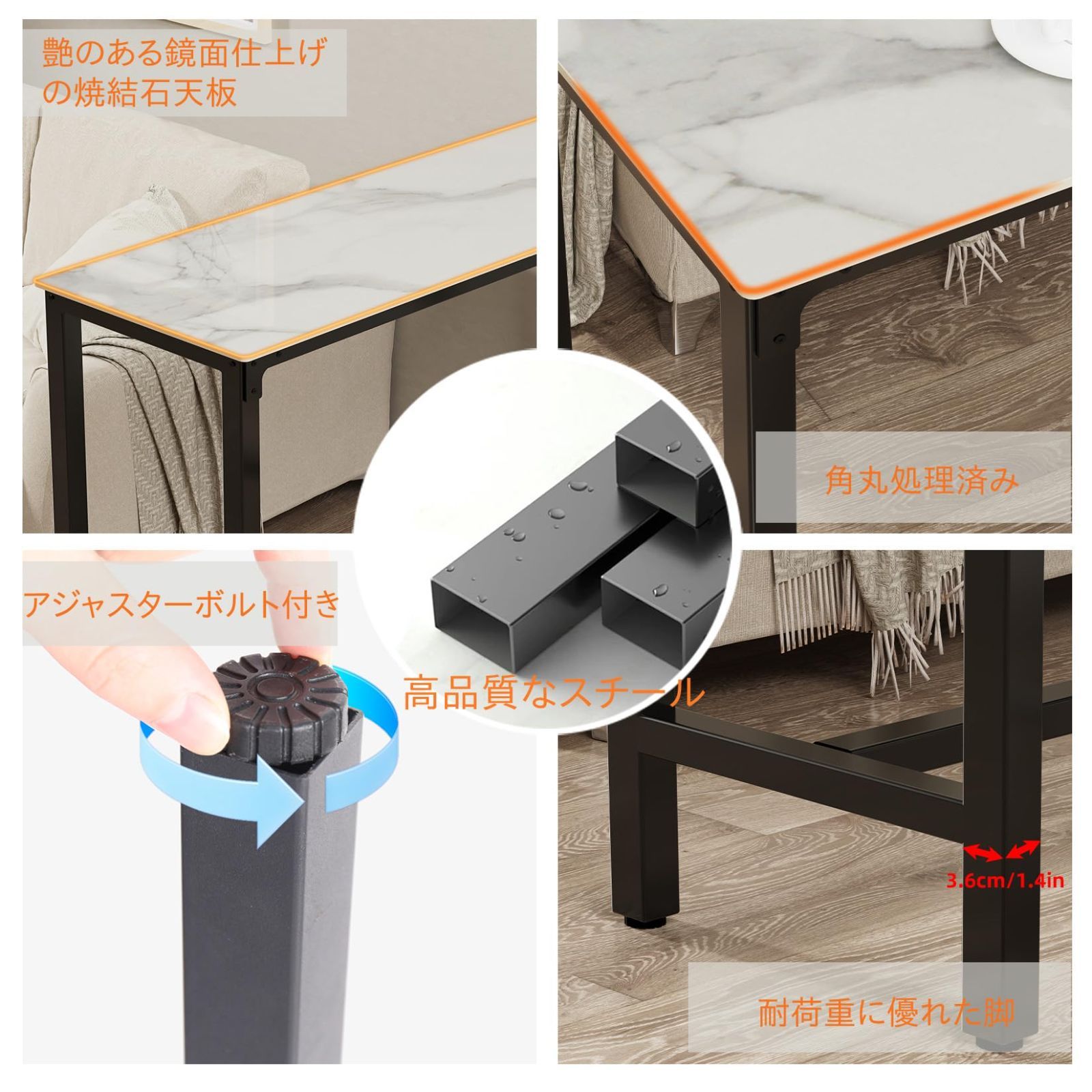 艶のある鏡面仕上げの焼結石天板

角丸処理済み

アジャスターボルト付き

高品質なスチール

3.6cm/1.4in

耐荷重に優れた脚