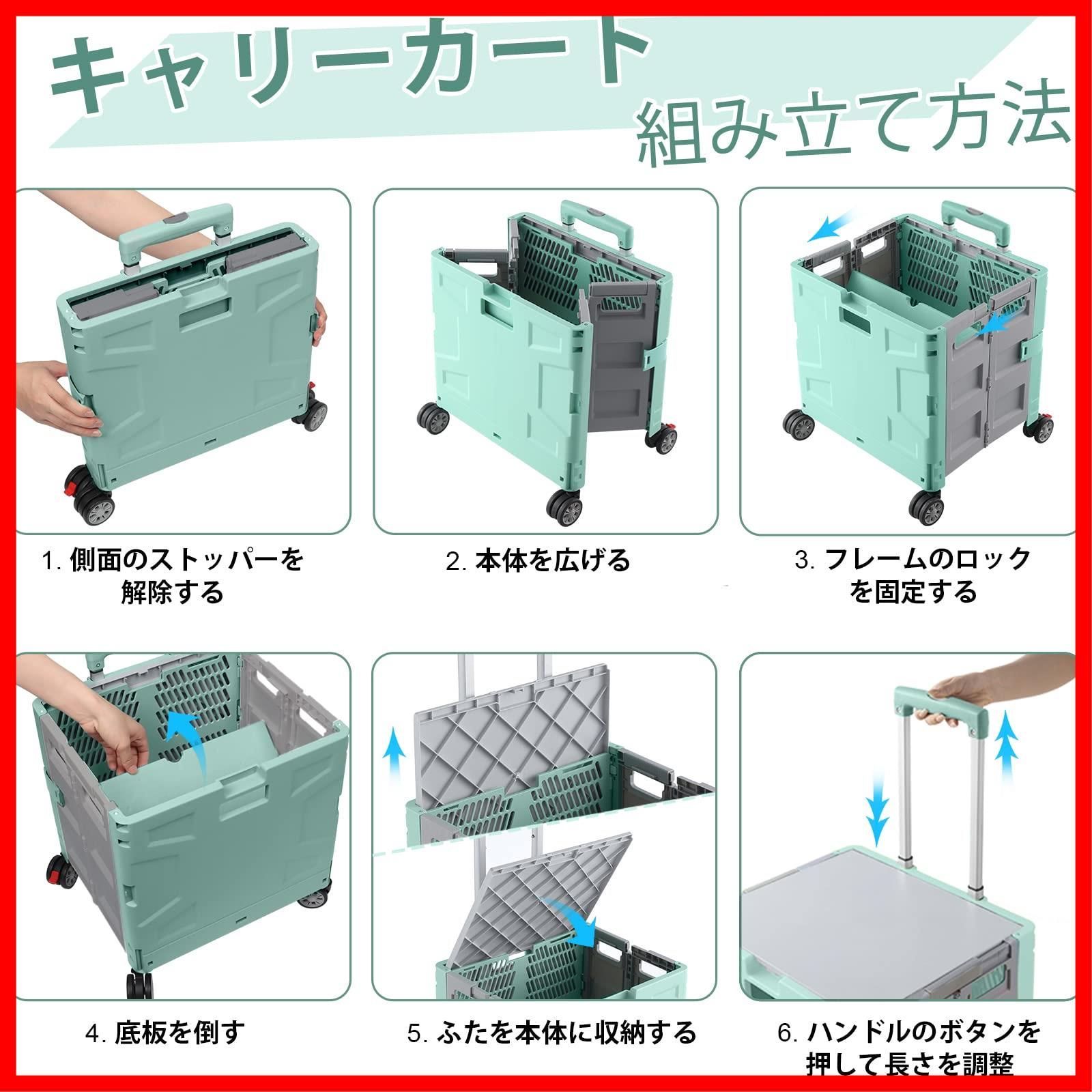 キャリーカート
組み立て方法

1. 側面のストッパーを解除する

2. 本体を広げる

3. フレームのロックを固定する

4. 底板を倒す

5. ふたを本体に収納する

6. ハンドルのボタンを押して長さを調整