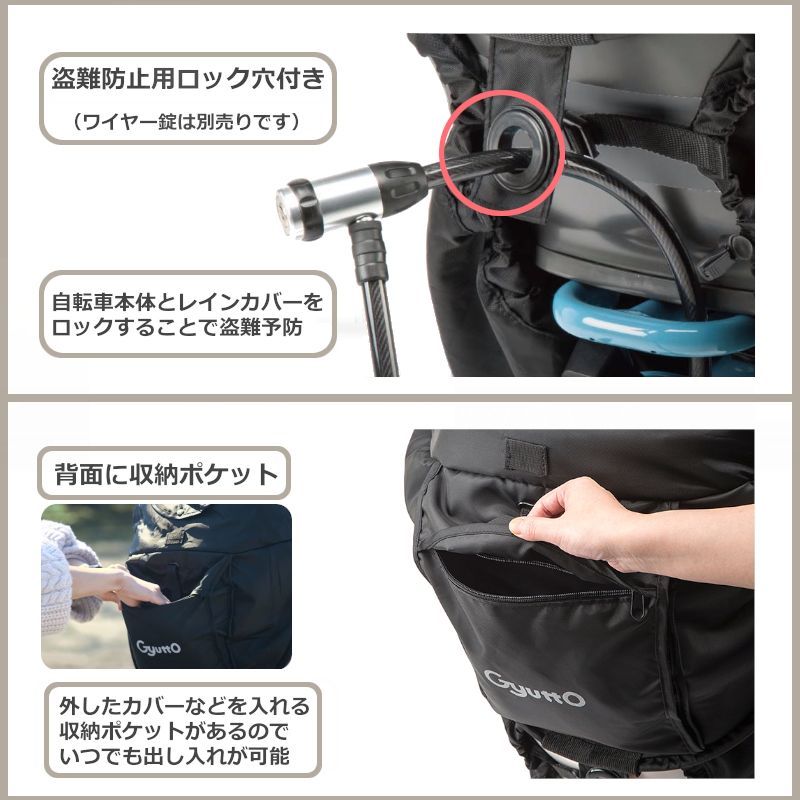 盗難防止用ロック穴付き
（ワイヤー錠は別売りです）

自転車本体とレインカバーをロックすることで盗難予防

背面に収納ポケット

GyuttO

外したカバーなどを入れる収納ポケットがあるのでいつでも出し入れが可能

GyuttO