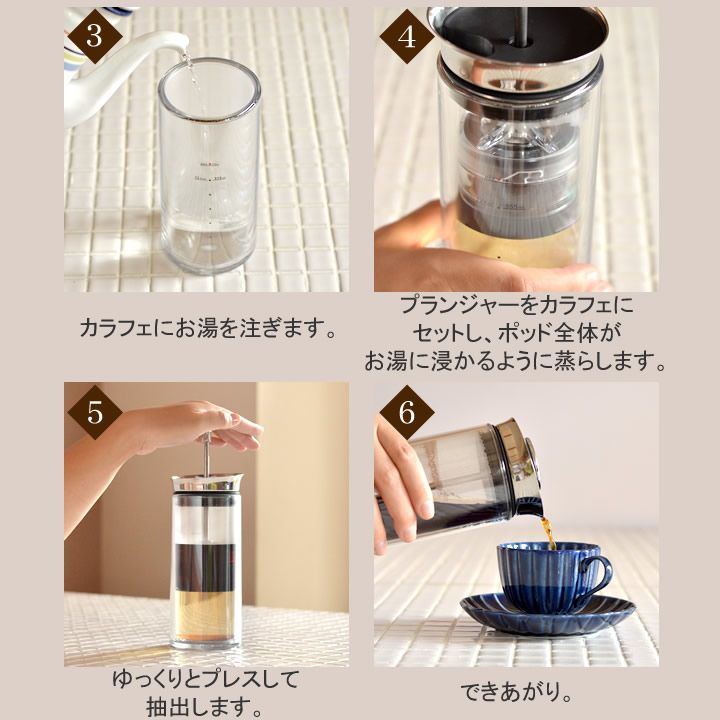 3

カラフェにお湯を注ぎます。

4

プランジャーをカラフェにセットし、ポッド全体がお湯に浸かるように蒸らします。

5

ゆっくりとプレスして抽出します。

6

できあがり。