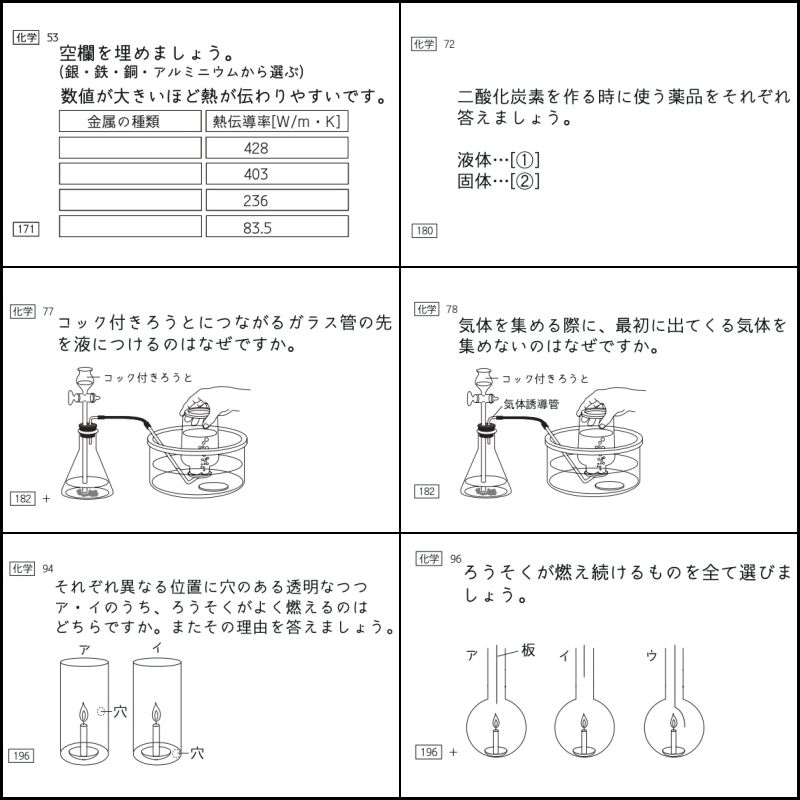 化学 53
空欄を埋めましょう。
(銀・鉄・銅・アルミニウムから選ぶ)
数値が大きいほど熱が伝わりやすいです。

| 金属の種類 | 熱伝導率[W/m・K] |
|---|---|
| | 428 |
| | 403 |
| | 236 |
| | 83.5 |

171

化学 72
二酸化炭素を作る時に使う薬品をそれぞれ答えましょう。

液体…[①]
固体…[②]

180

化学 77
コック付きろうとにつながるガラス管の先を液につけるのはなぜですか。

コック付きろうと

182 +

化学 78
気体を集める際に、最初に出てくる気体を集めないのはなぜですか。

コック付きろうと
気体誘導管

182

化学 94
それぞれ異なる位置に穴のある透明なつつア・イのうち、ろうそくがよく燃えるのはどちらですか。またその理由を答えましょう。

ア イ
穴
穴

196

化学 96
ろうそくが燃え続けるものを全て選びましょう。

ア 板 イ ウ

196 +