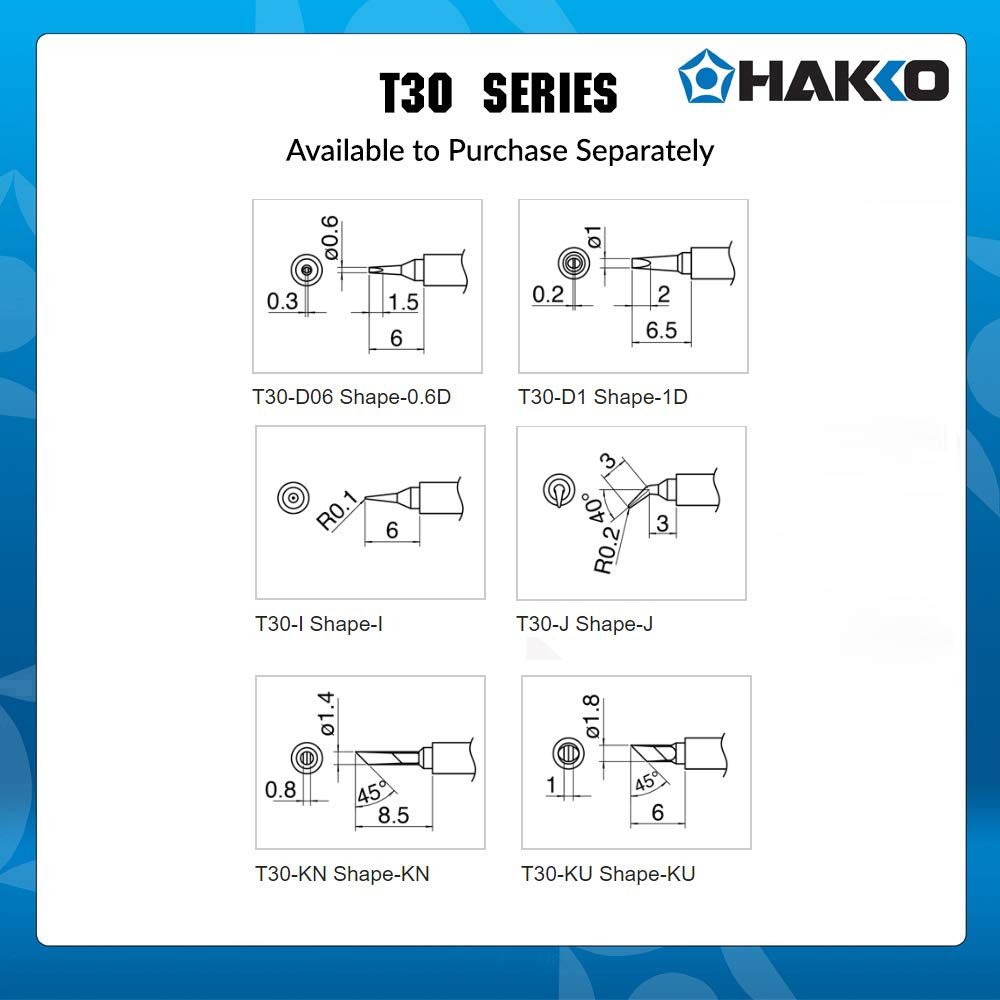 T30 SERIES

HAKKO

Available to Purchase Separately

ø0.6
0.3
1.5
6
T30-D06 Shape-0.6D

ø1
0.2
2
6.5
T30-D1 Shape-1D

R0.1
6
T30-I Shape-I

3
40°
R0.2
3
T30-J Shape-J

ø1.4
0.8
45°
8.5
T30-KN Shape-KN

ø1.8
1
45°
6
T30-KU Shape-KU