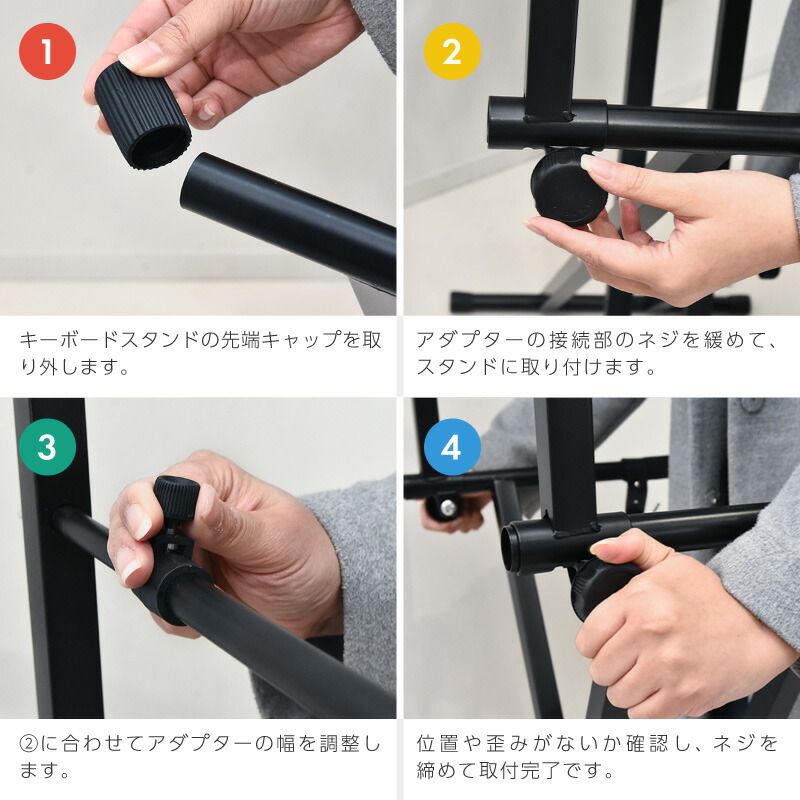 1

キーボードスタンドの先端キャップを取り外します。

2

アダプターの接続部のネジを緩めて、スタンドに取り付けます。

3

②に合わせてアダプターの幅を調整します。

4

位置や歪みがないか確認し、ネジを締めて取付完了です。