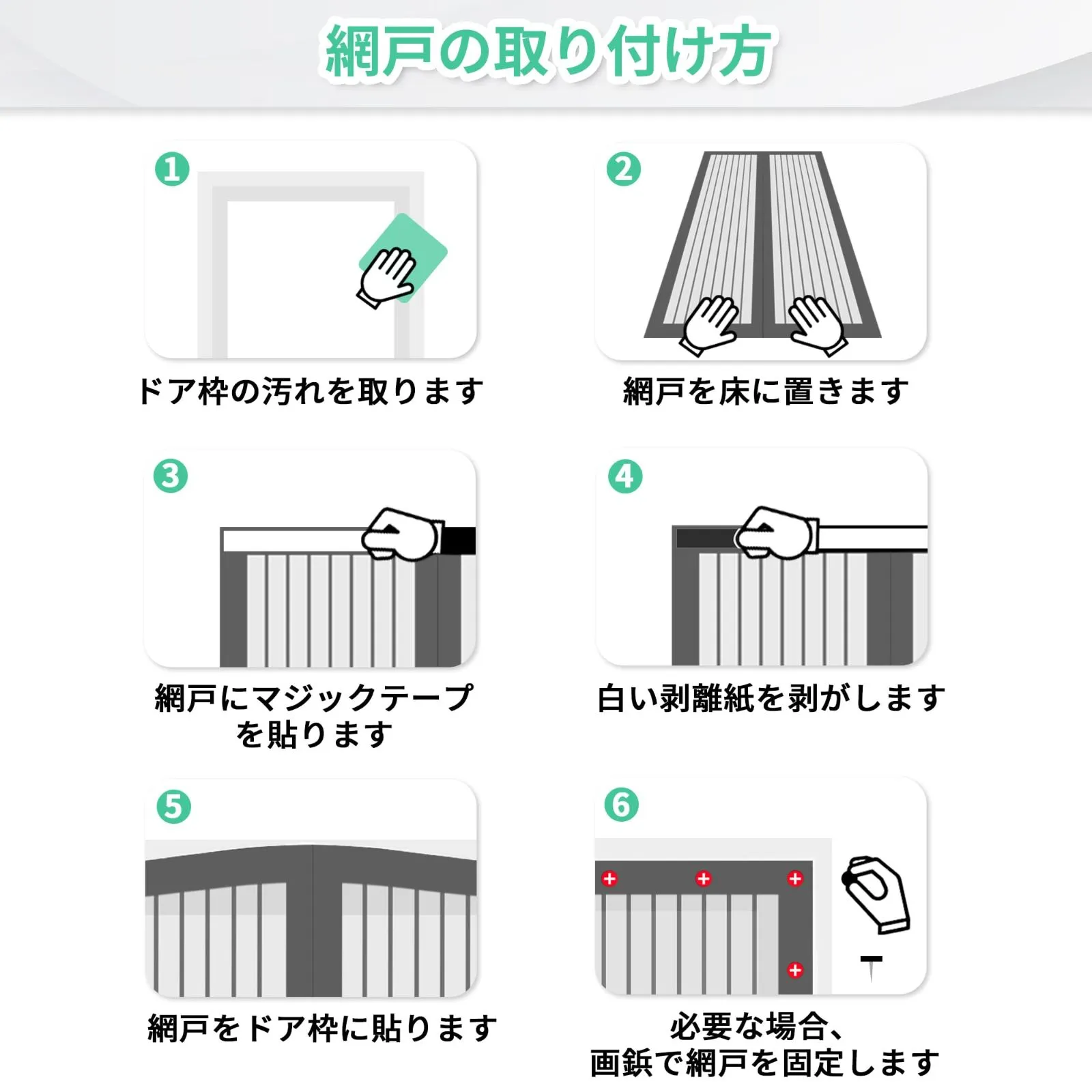 網戸の取り付け方

1
ドア枠の汚れを取ります

2
網戸を床に置きます

3
網戸にマジックテープを貼ります

4
白い剥離紙を剥がします

5
網戸をドア枠に貼ります

6
必要な場合、画鋲で網戸を固定します