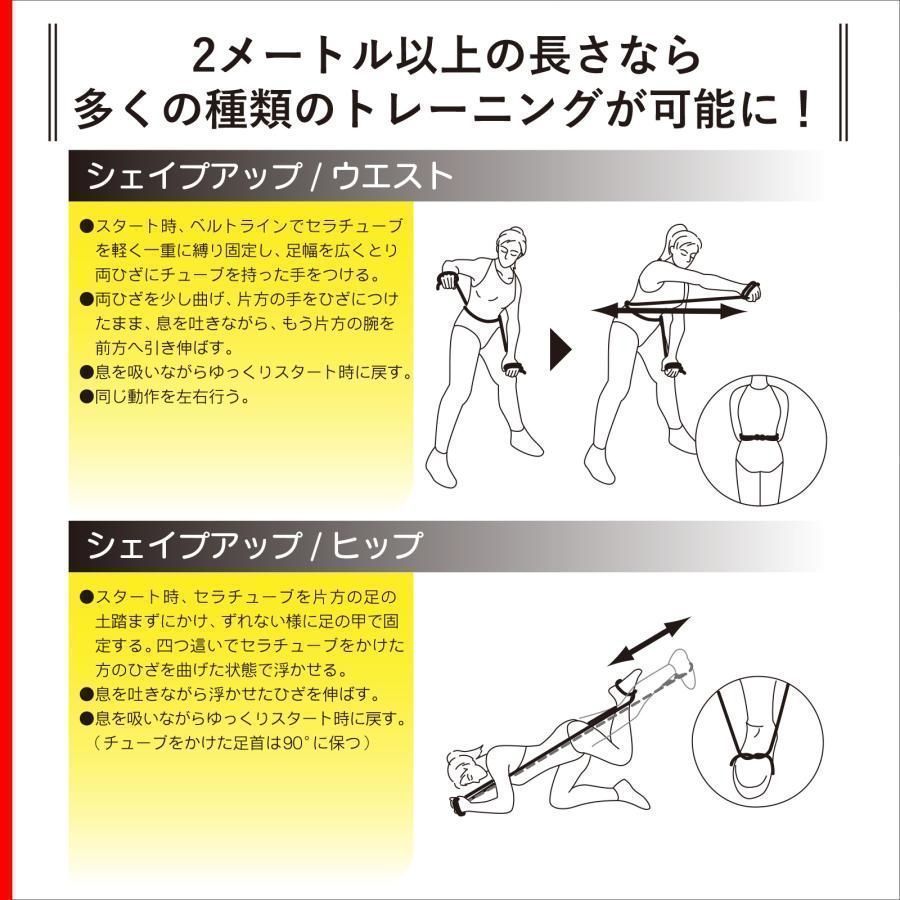 2メートル以上の長さなら
多くの種類のトレーニングが可能に！

シェイプアップ / ウエスト

●スタート時、ベルトラインでセラチューブを軽く一重に縛り固定し、足幅を広くとり両ひざにチューブを持った手をつける。
●両ひざを少し曲げ、片方の手をひざにつけたまま、息を吐きながら、もう片方の腕を前方へ引き伸ばす。
●息を吸いながらゆっくりスタート時に戻す。
●同じ動作を左右行う。

シェイプアップ / ヒップ

●スタート時、セラチューブを片方の足の土踏まずにかけ、ずれない様に足の甲で固定する。四つ這いでセラチューブをかけた方のひざを曲げた状態で浮かせる。
●息を吐きながら浮かせたひざを伸ばす。
●息を吸いながらゆっくりスタート時に戻す。
（チューブをかけた足首は90°に保つ）