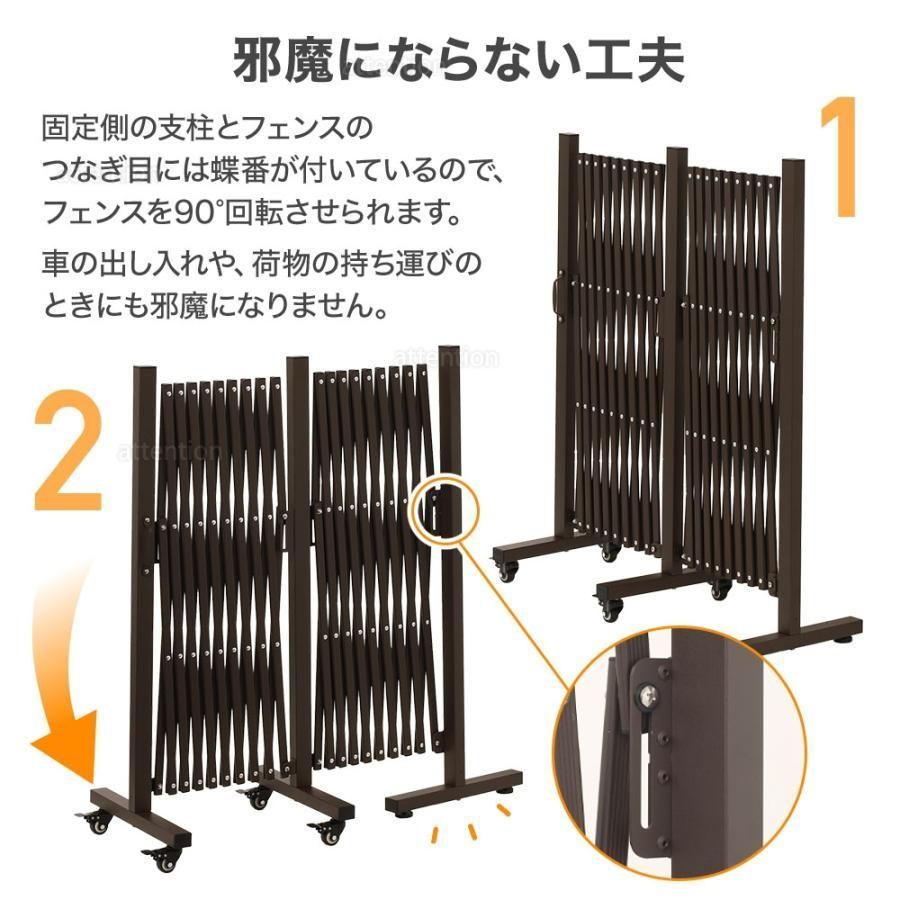 邪魔にならない工夫

固定側の支柱とフェンスのつなぎ目には蝶番が付いているので、フェンスを90°回転させられます。

車の出し入れや、荷物の持ち運びのときにも邪魔になりません。

1

2

attention

attention