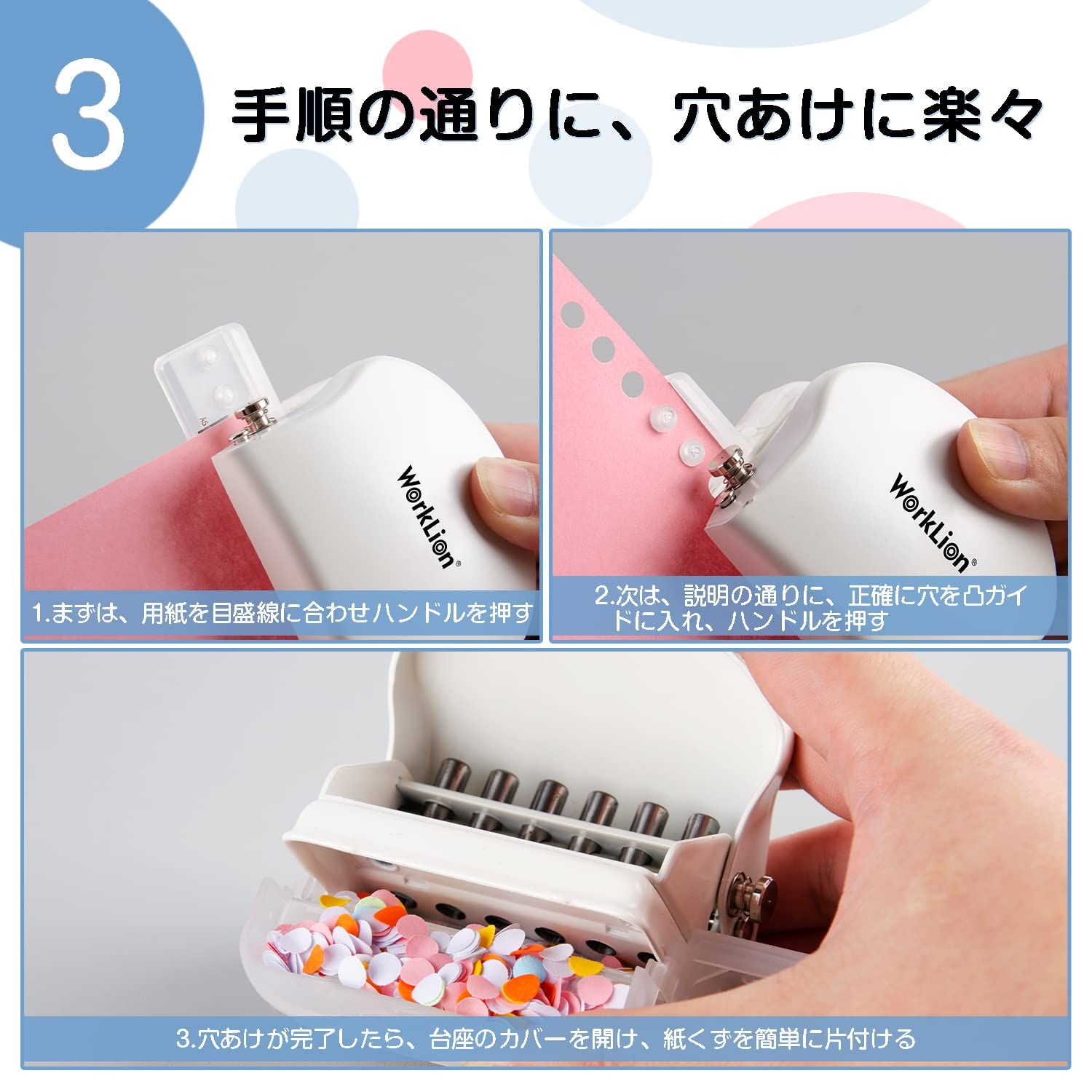 3

手順の通りに、穴あけに楽々

WorkLion®

1.まずは、用紙を目盛線に合わせハンドルを押す

WorkLion®

2.次は、説明の通りに、正確に穴を凸ガイドに入れ、ハンドルを押す

3.穴あけが完了したら、台座のカバーを開け、紙くずを簡単に片付ける