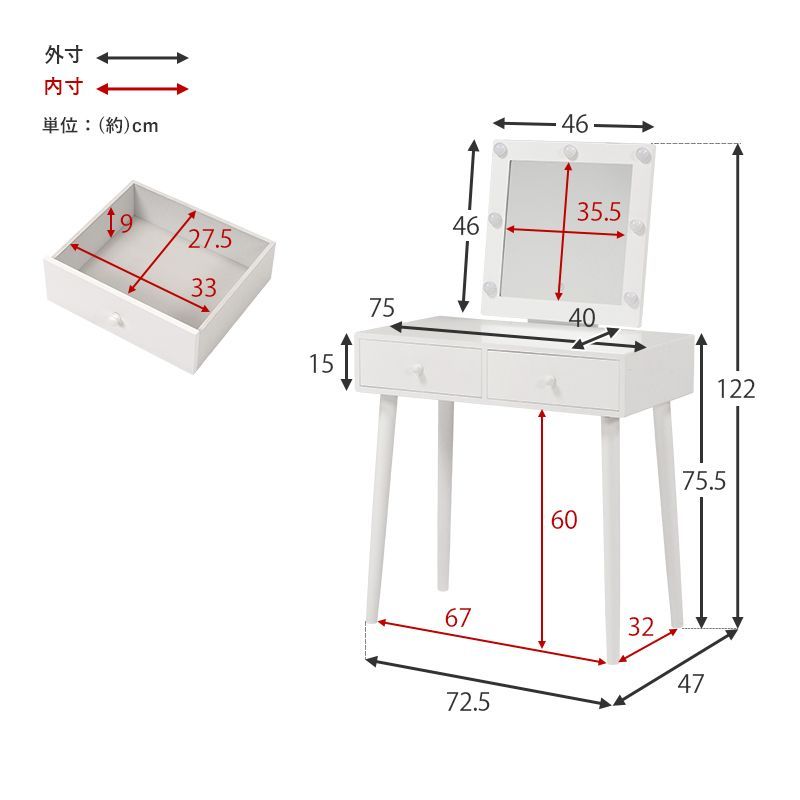 外寸
内寸
単位：(約)cm

9
27.5
33

46
46
35.5
75
40
15
122
75.5
60
67
32
72.5
47