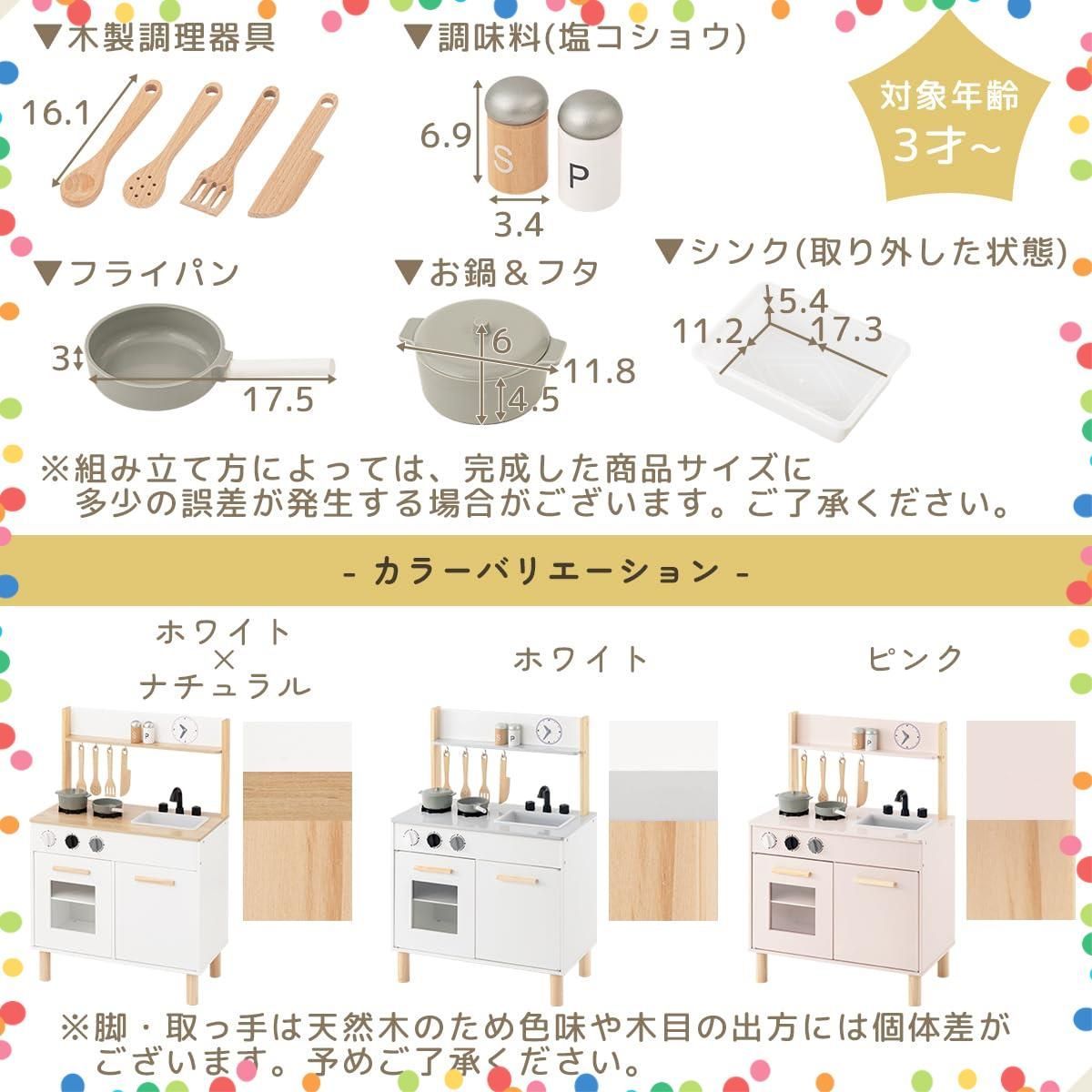 ▼木製調理器具

16.1

▼調味料(塩コショウ)

6.9

S

P

3.4

対象年齢
3才~

▼フライパン

3

17.5

▼お鍋＆フタ

6

11.8

4.5

▼シンク(取り外した状態)

5.4

11.2

17.3

※組み立て方によっては、完成した商品サイズに多少の誤差が発生する場合がございます。ご了承ください。

- カラーバリエーション -

ホワイト
×
ナチュラル

ホワイト

ピンク

※脚・取っ手は天然木のため色味や木目の出方には個体差がございます。予めご了承ください。