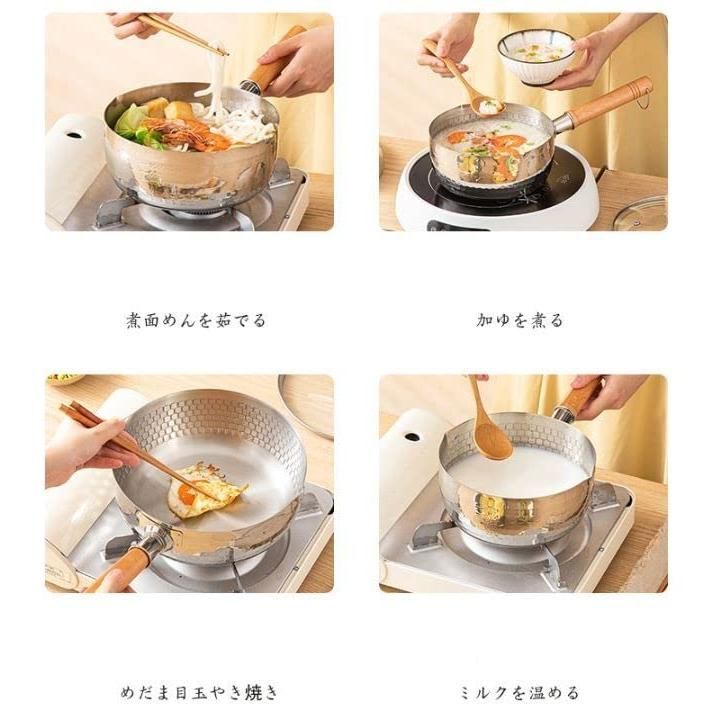 煮面めんを茹でる

加ゆを煮る

めだま目玉やき焼き

ミルクを温める