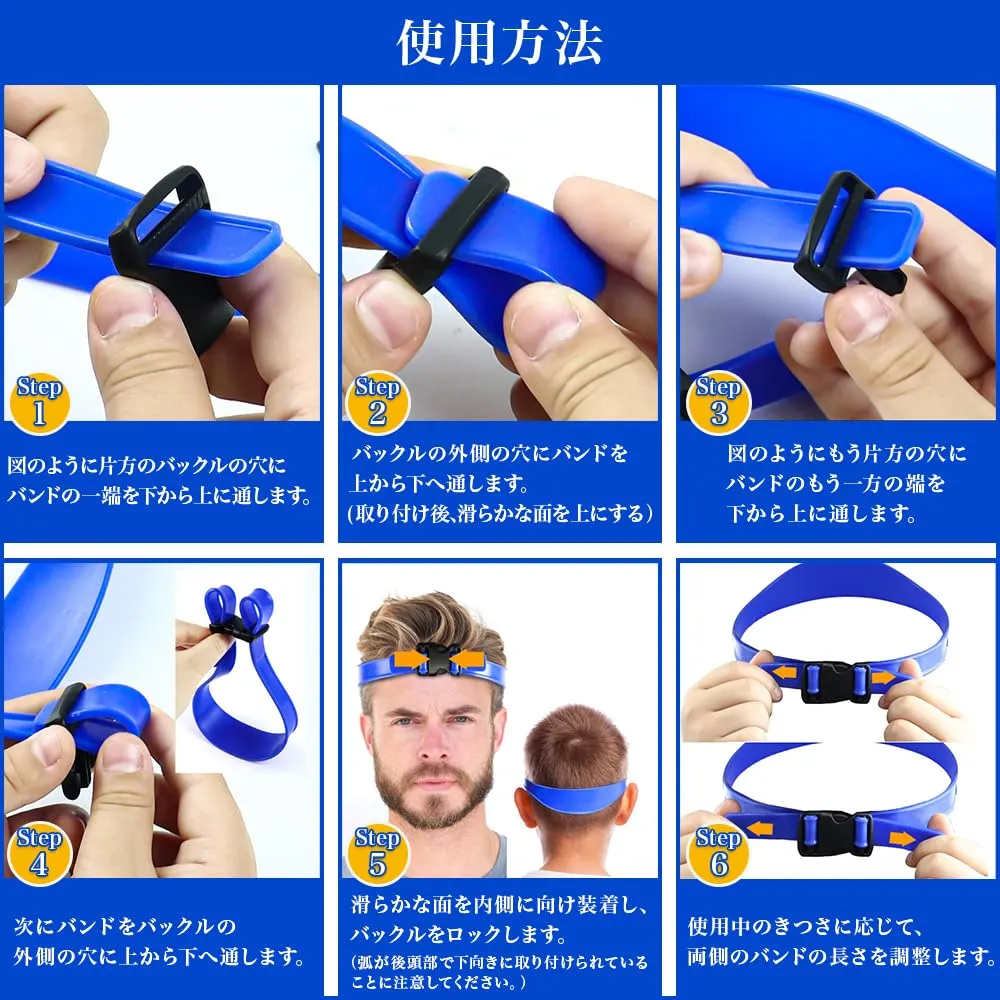 使用方法

Step 1

図のように片方のバックルの穴にバンドの一端を下から上に通します。

Step 2

バックルの外側の穴にバンドを上から下へ通します。
(取り付け後､滑らかな面を上にする)

Step 3

図のようにもう片方の穴にバンドのもう一方の端を下から上に通します。

Step 4

次にバンドをバックルの外側の穴に上から下へ通します。

Step 5

滑らかな面を内側に向け装着し、バックルをロックします。
(弧が後頭部で下向きに取り付けられていることに注意してください。)

Step 6

使用中のきつさに応じて、両側のバンドの長さを調整します。