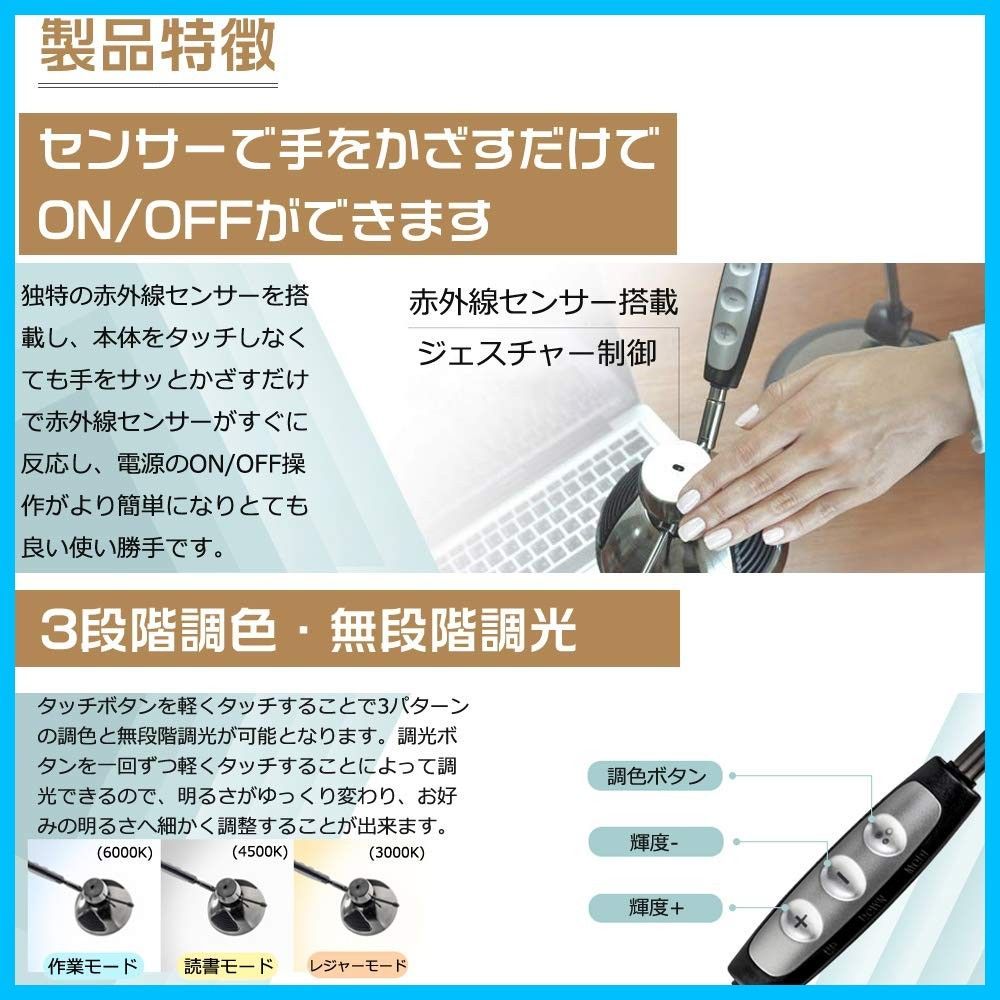 製品特徴

センサーで手をかざすだけでON/OFFができます

独特の赤外線センサーを搭載し、本体をタッチしなくても手をサッとかざすだけで赤外線センサーがすぐに反応し、電源のON/OFF操作がより簡単になりとても良い使い勝手です。

赤外線センサー搭載

ジェスチャー制御

3段階調色・無段階調光

タッチボタンを軽くタッチすることで3パターンの調色と無段階調光が可能となります。調光ボタンを一回ずつ軽くタッチすることによって調光できるので、明るさがゆっくり変わり、お好みの明るさへ細かく調整することが出来ます。

(6000K)

(4500K)

(3000K)

作業モード

読書モード

レジャーモード

調色ボタン

輝度-

輝度+