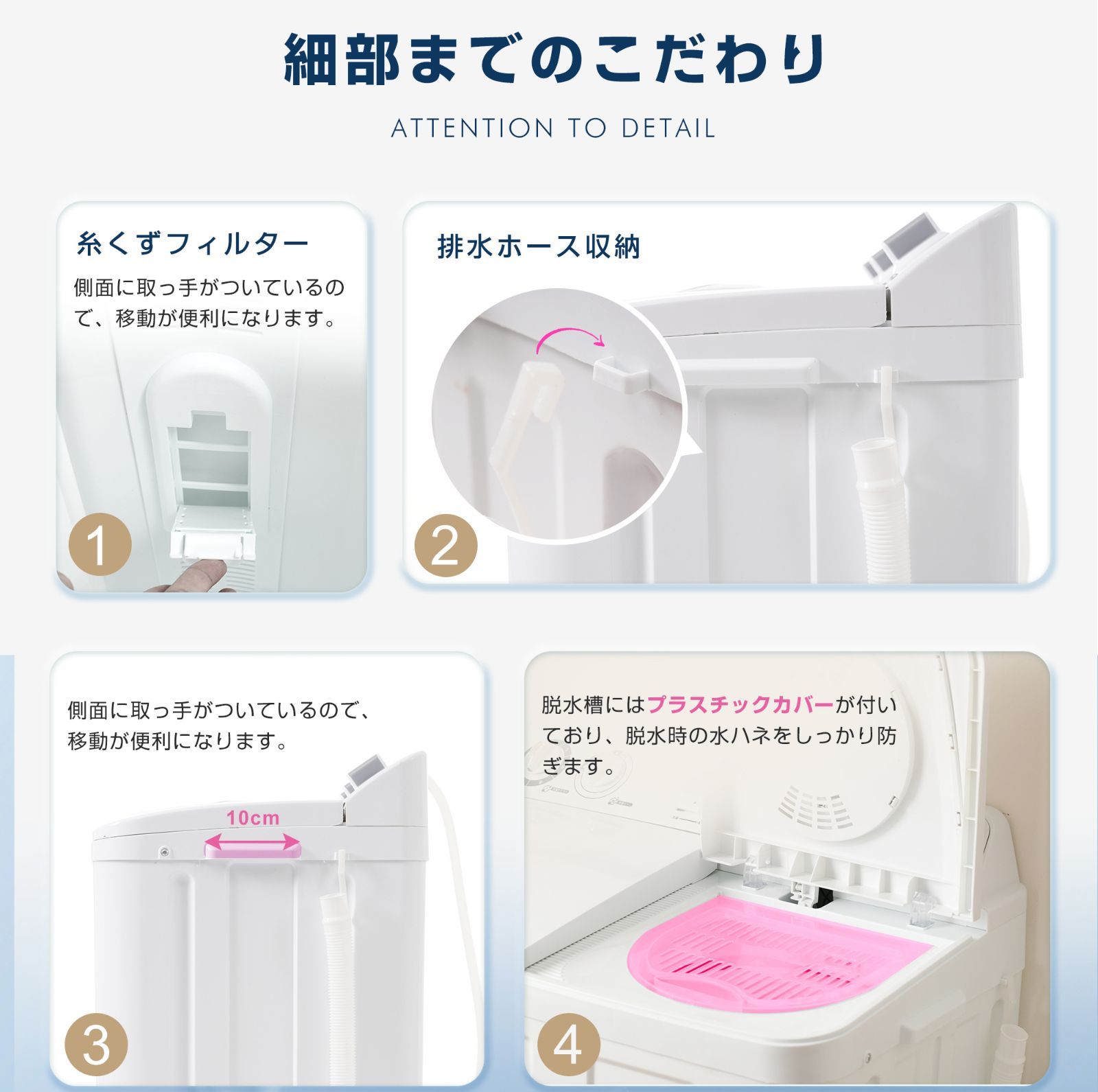 細部までのこだわり

ATTENTION TO DETAIL

糸くずフィルター

側面に取っ手がついているので、移動が便利になります。

1

排水ホース収納

2

側面に取っ手がついているので、移動が便利になります。

10cm

3

脱水槽にはプラスチックカバーが付いており、脱水時の水ハネをしっかり防ぎます。

4