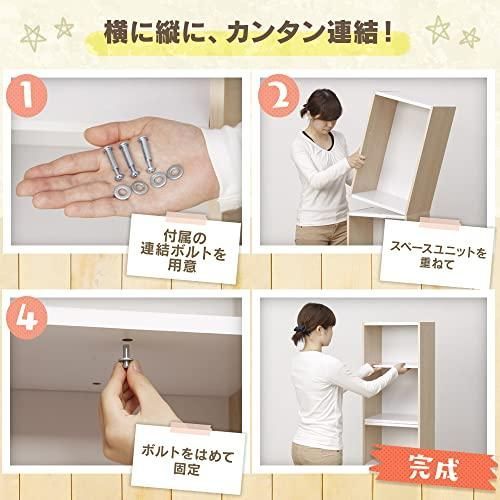 横に縦に、カンタン連結！

1
付属の連結ボルトを用意

2
スペースユニットを重ねて

4
ボルトをはめて固定

完成