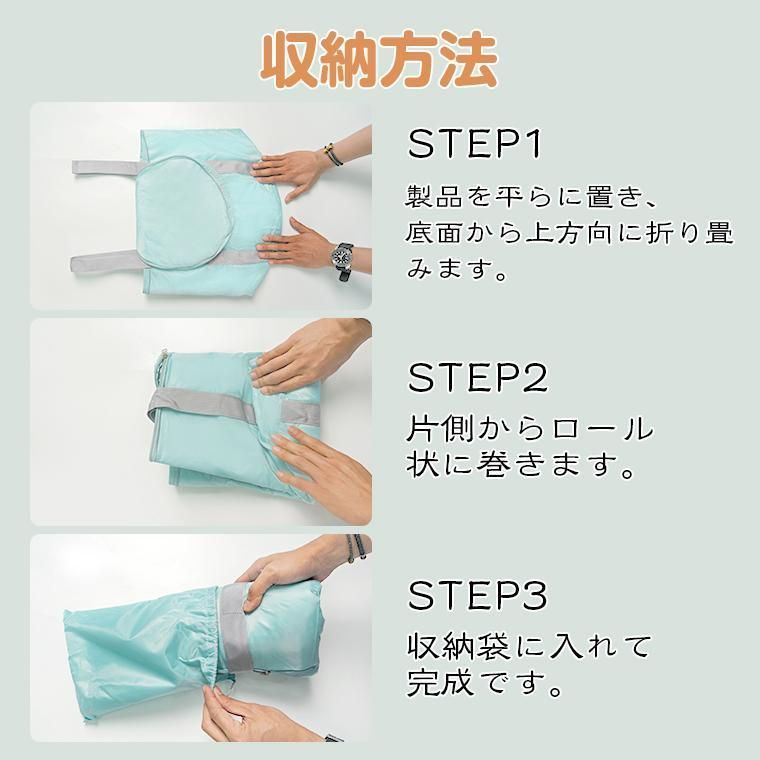 収納方法

STEP1
製品を平らに置き、底面から上方向に折り畳みます。

STEP2
片側からロール状に巻きます。

STEP3
収納袋に入れて完成です。