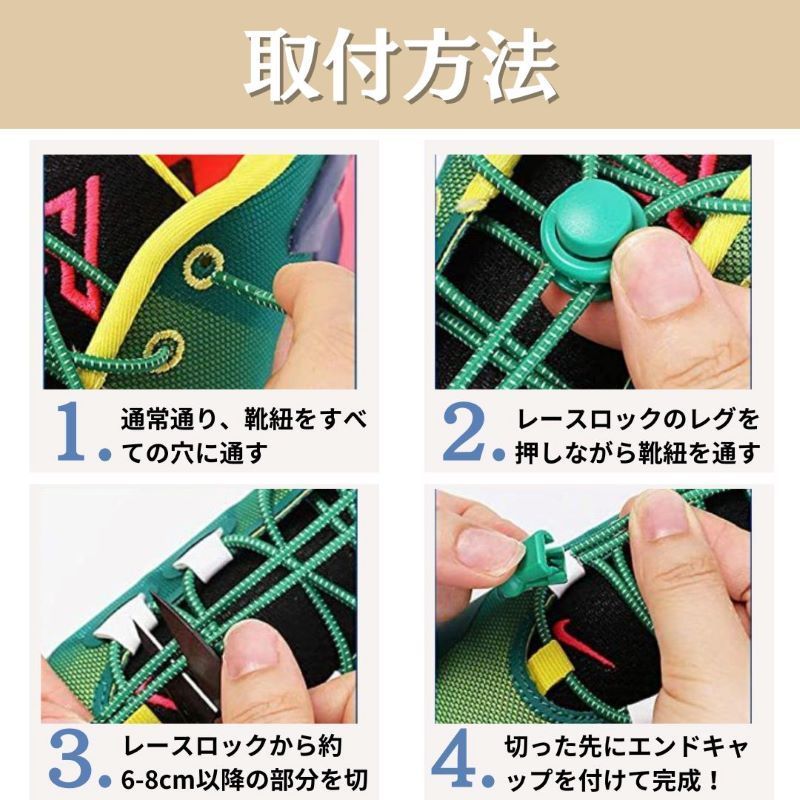 取付方法

1. 通常通り、靴紐をすべての穴に通す

2. レースロックのレグを押しながら靴紐を通す

3. レースロックから約6-8cm以降の部分を切

4. 切った先にエンドキャップを付けて完成！