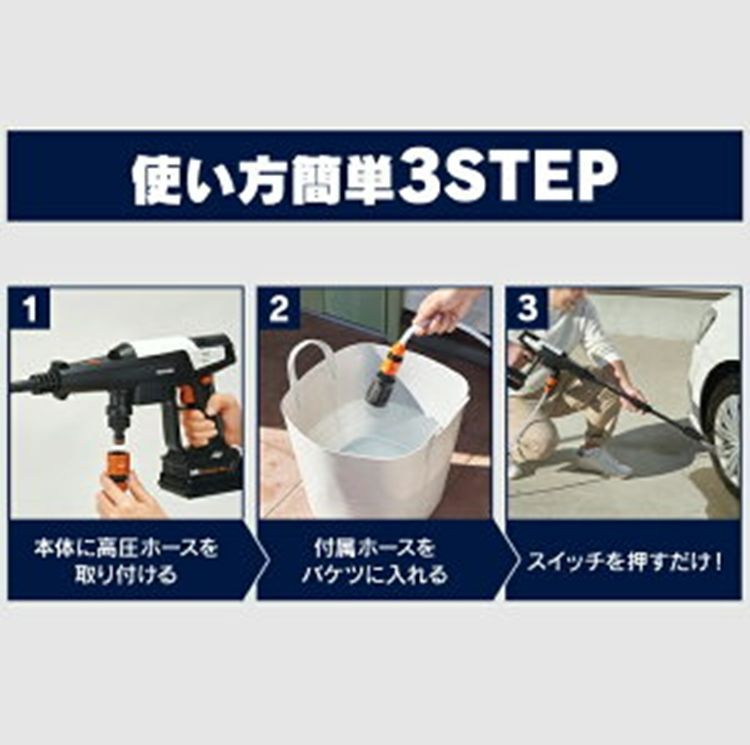 使い方簡単3STEP

1
本体に高圧ホースを取り付ける

2
付属ホースをバケツに入れる

3
スイッチを押すだけ！